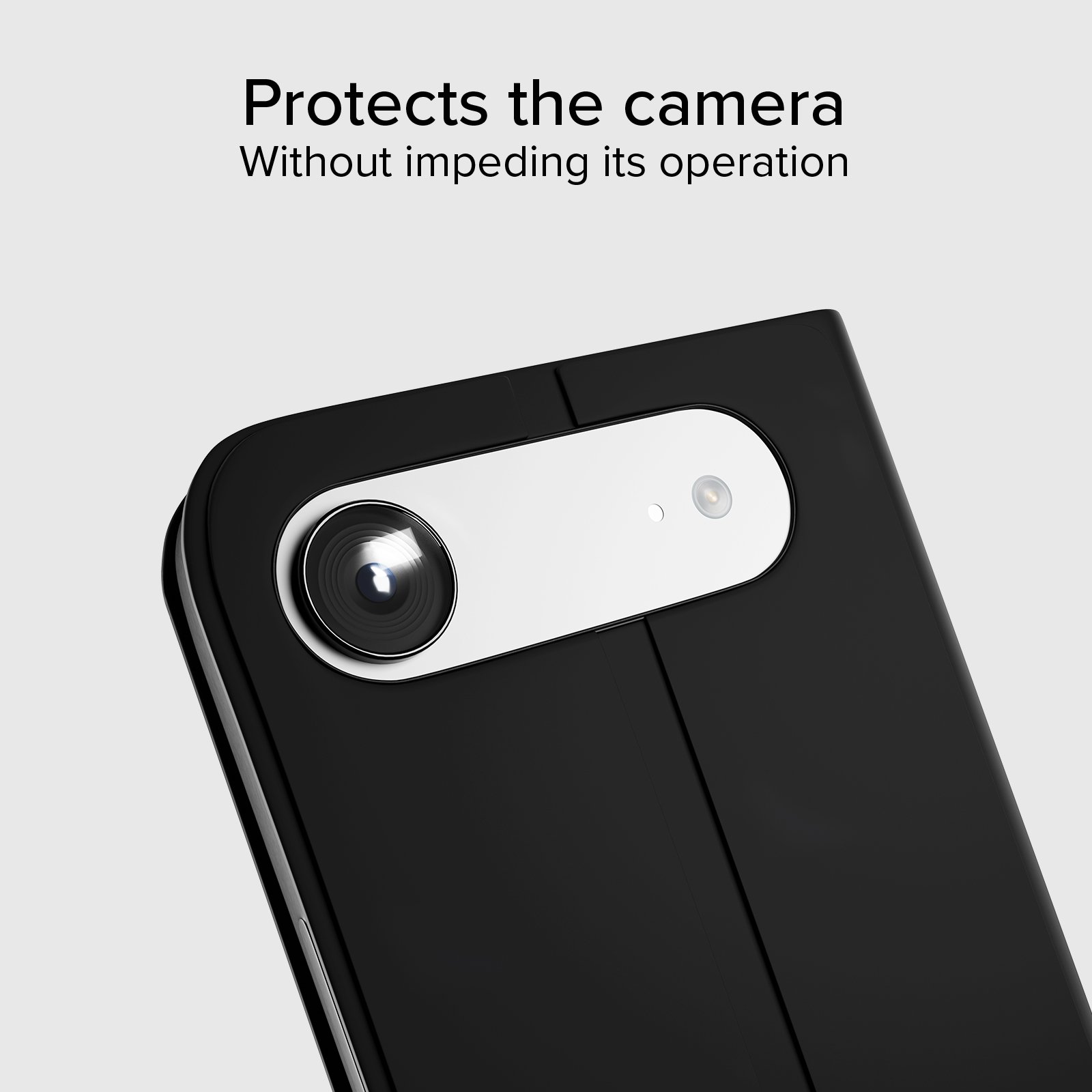 Protects the camera
Without impeding its operation