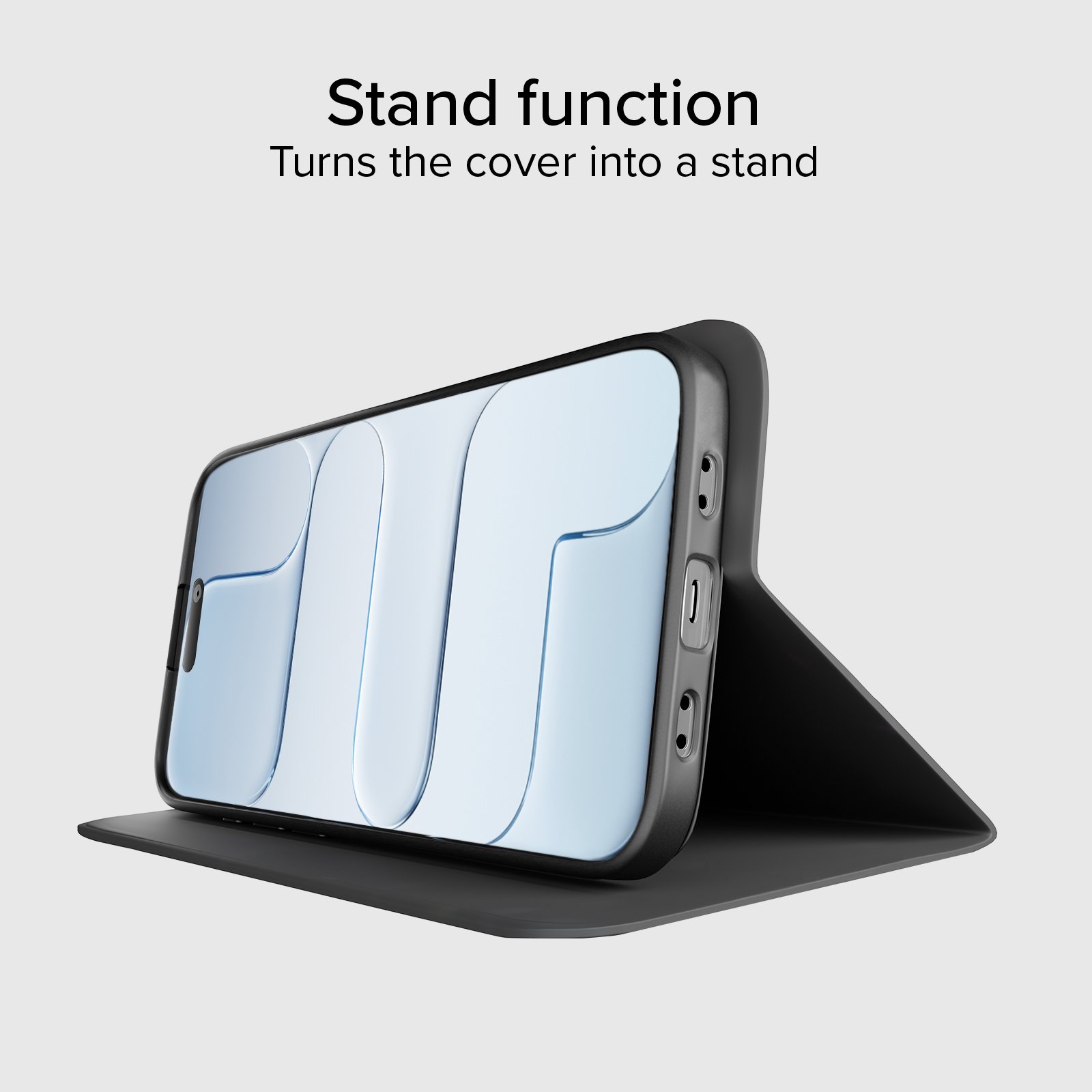 Stand function

Turns the cover into a stand