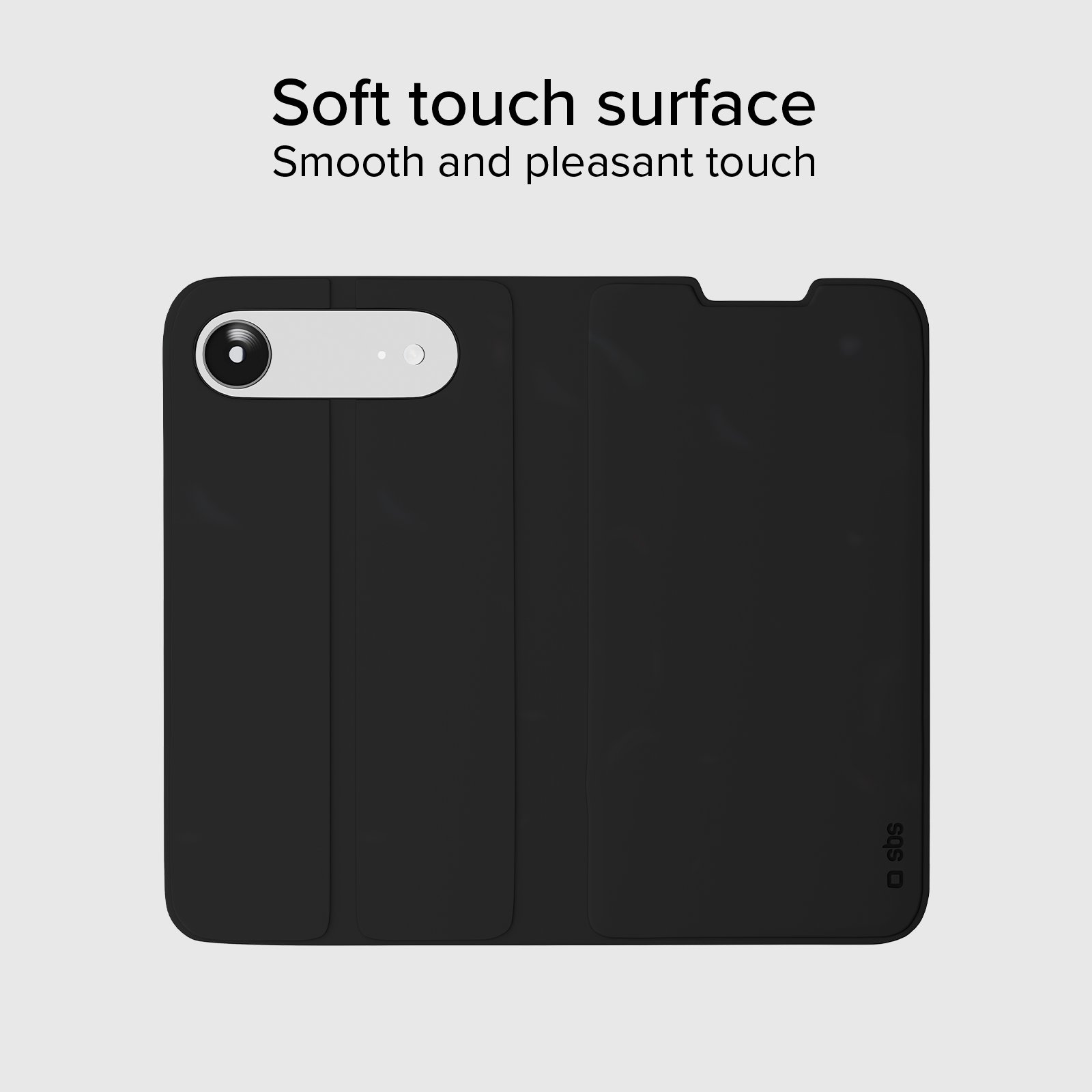 Soft touch surface
Smooth and pleasant touch

sbs