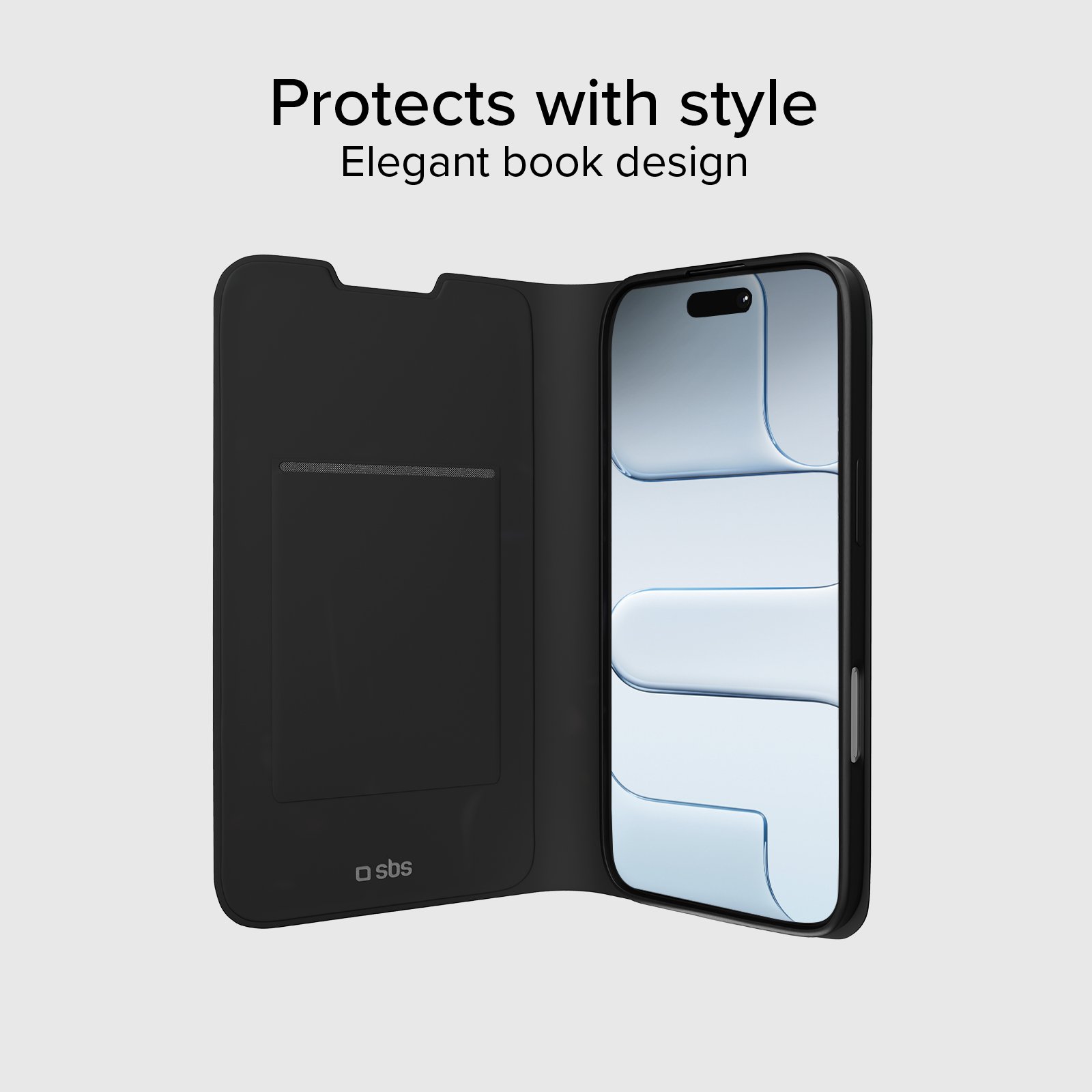 Protects with style
Elegant book design

sbs