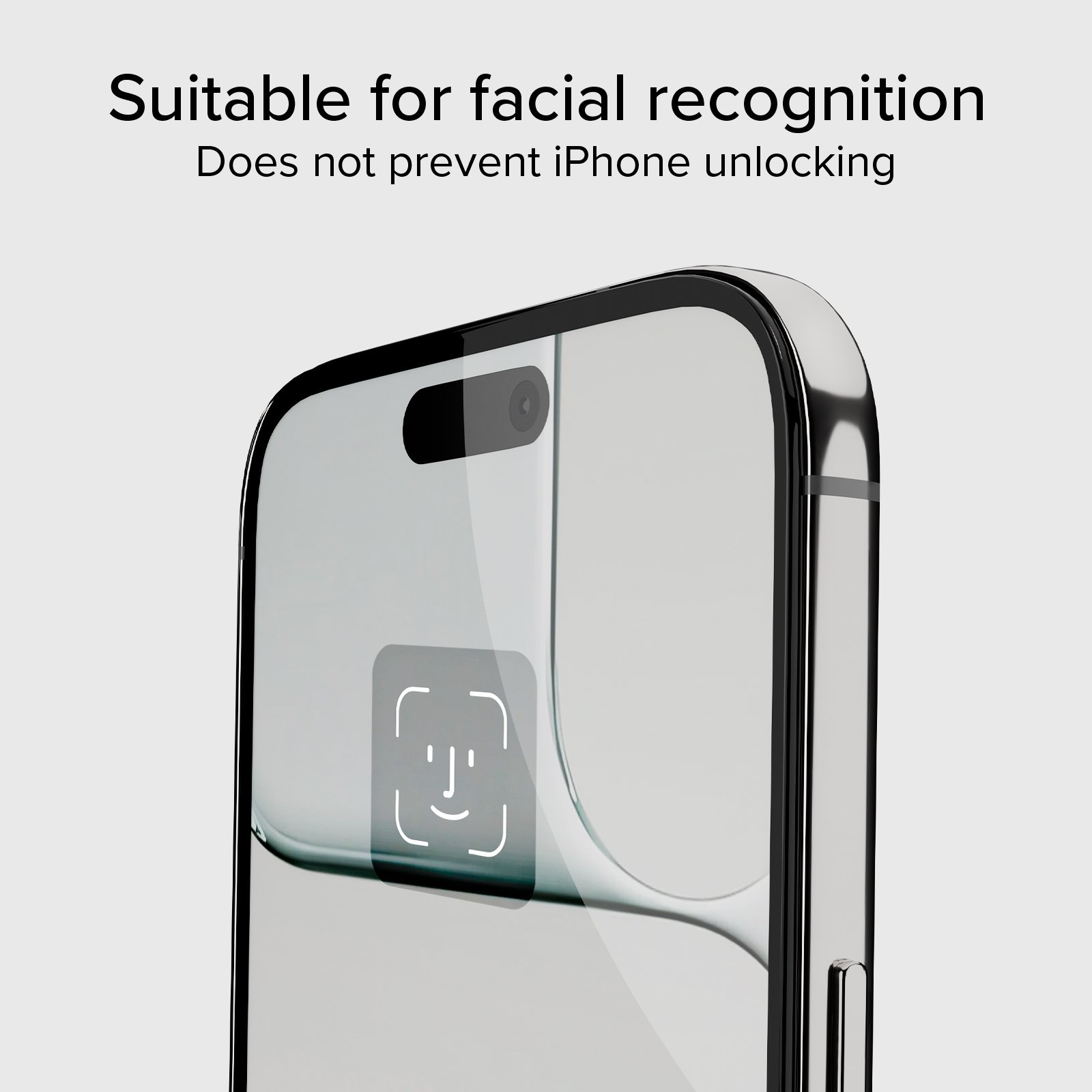 Suitable for facial recognition
Does not prevent iPhone unlocking