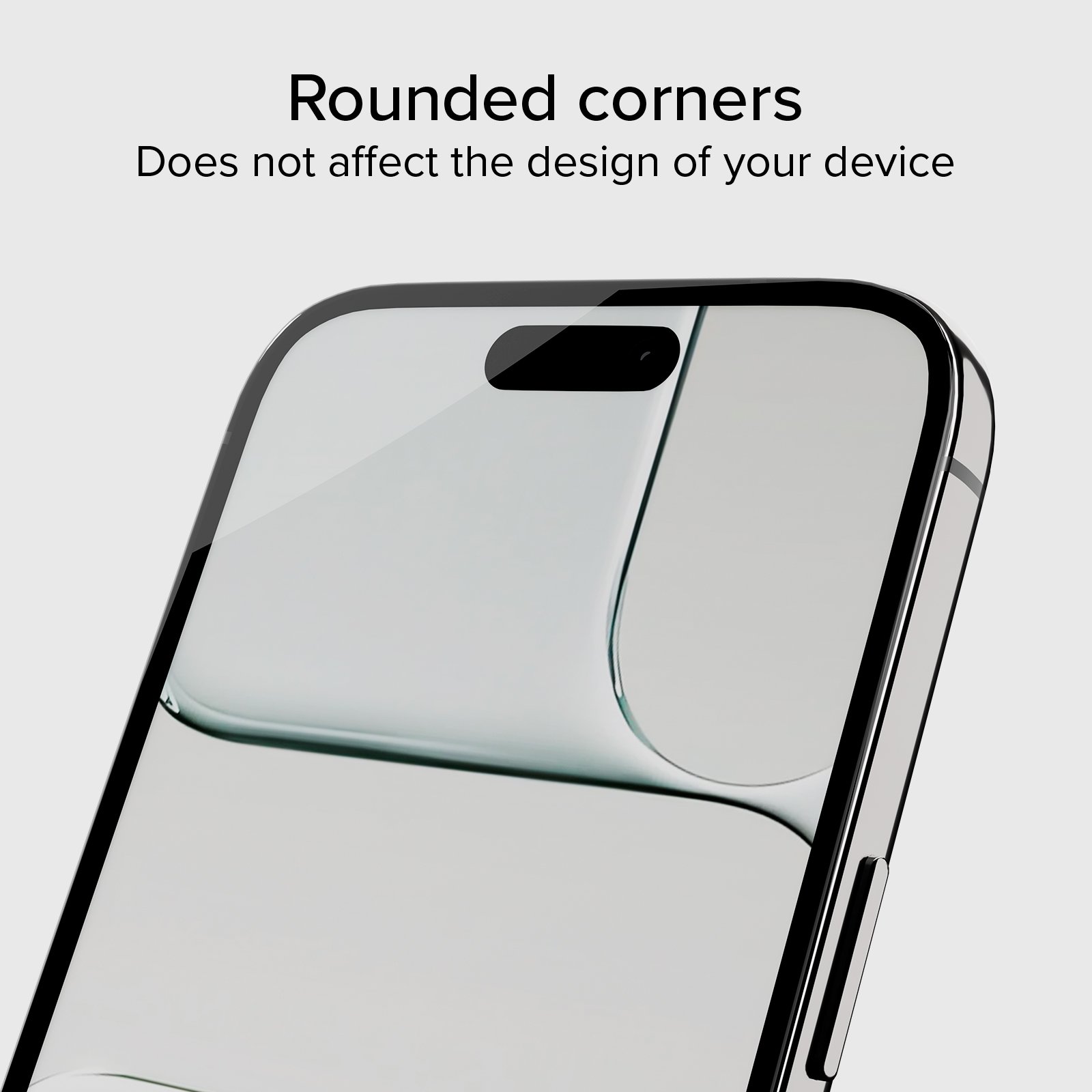 Rounded corners
Does not affect the design of your device