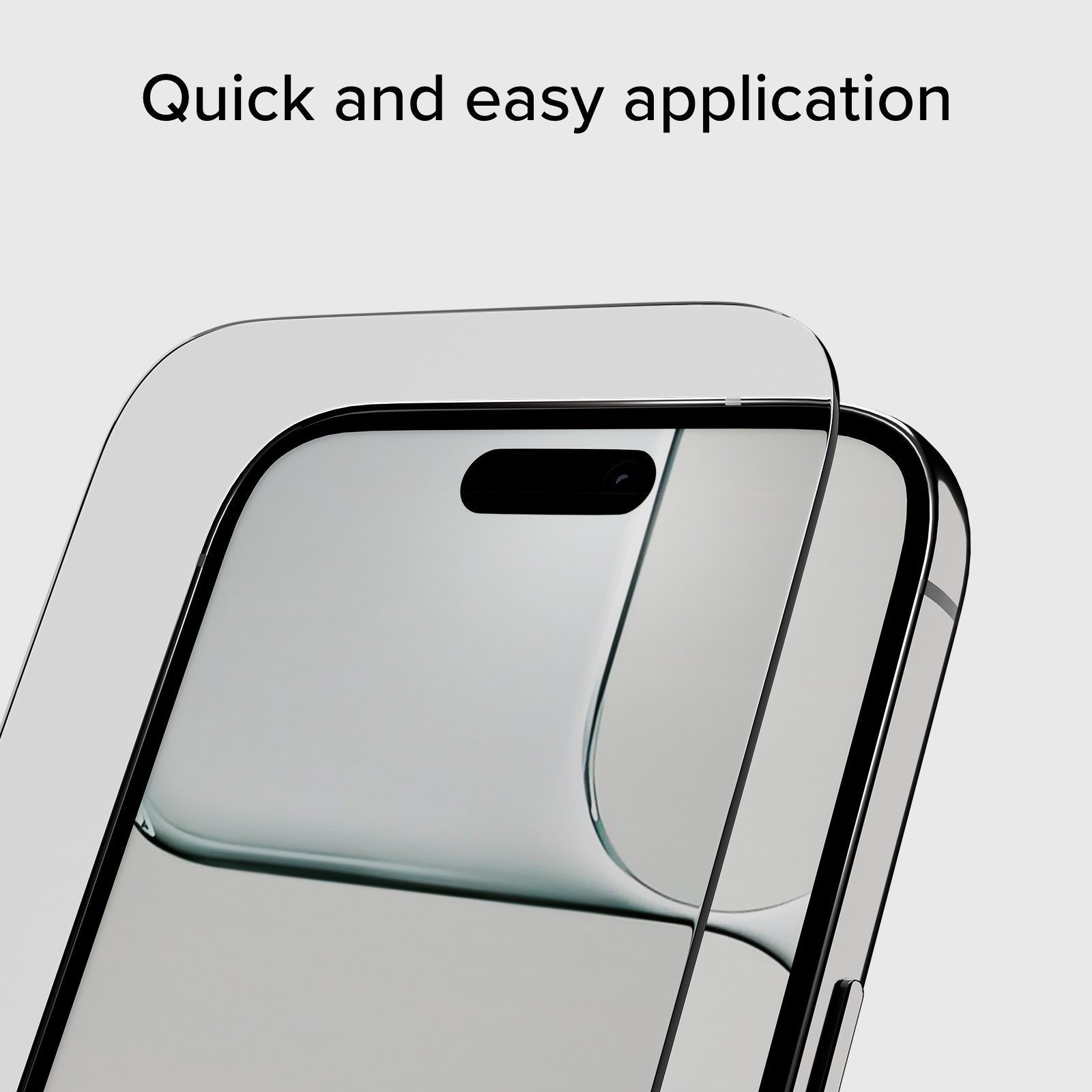 Quick and easy application