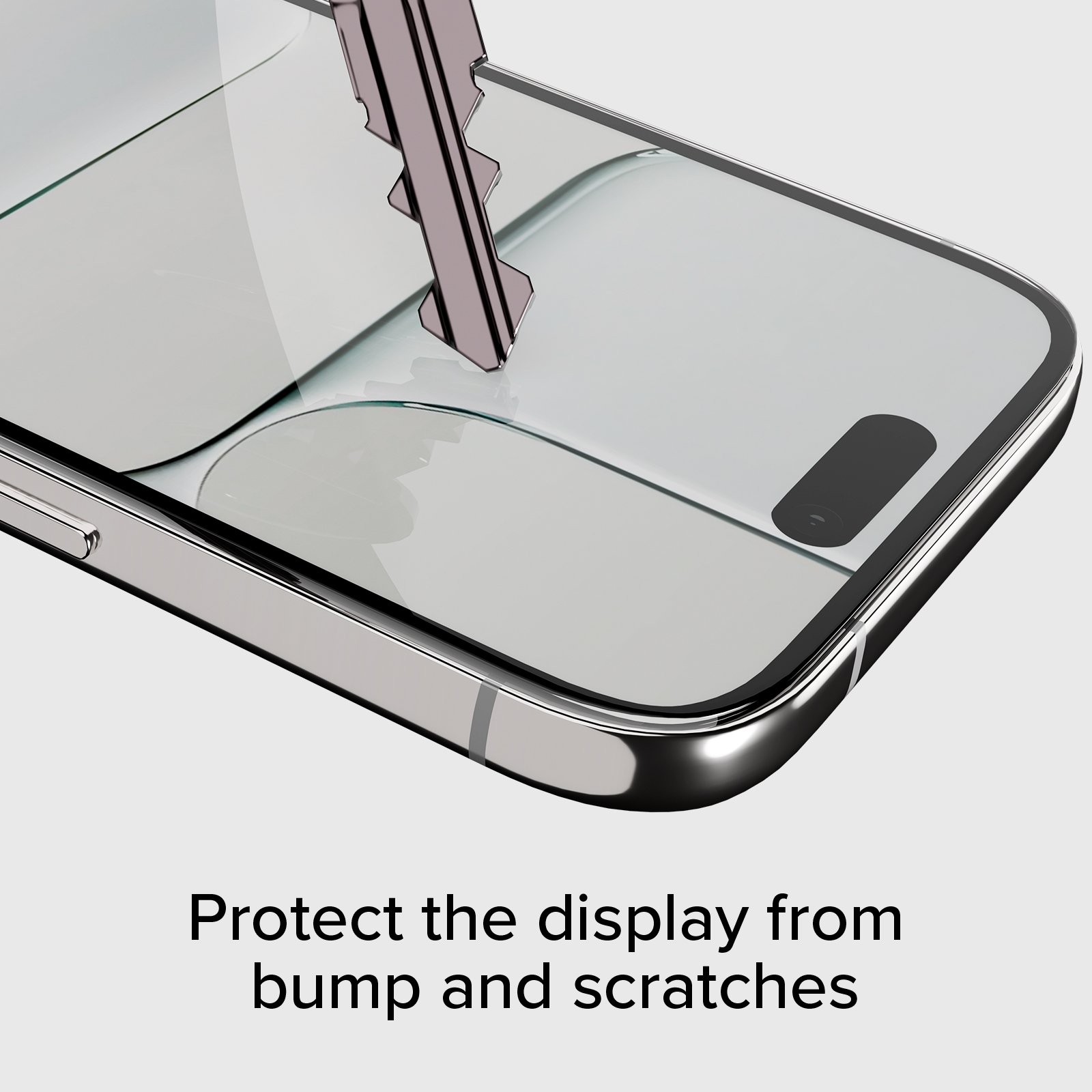 Protect the display from bump and scratches