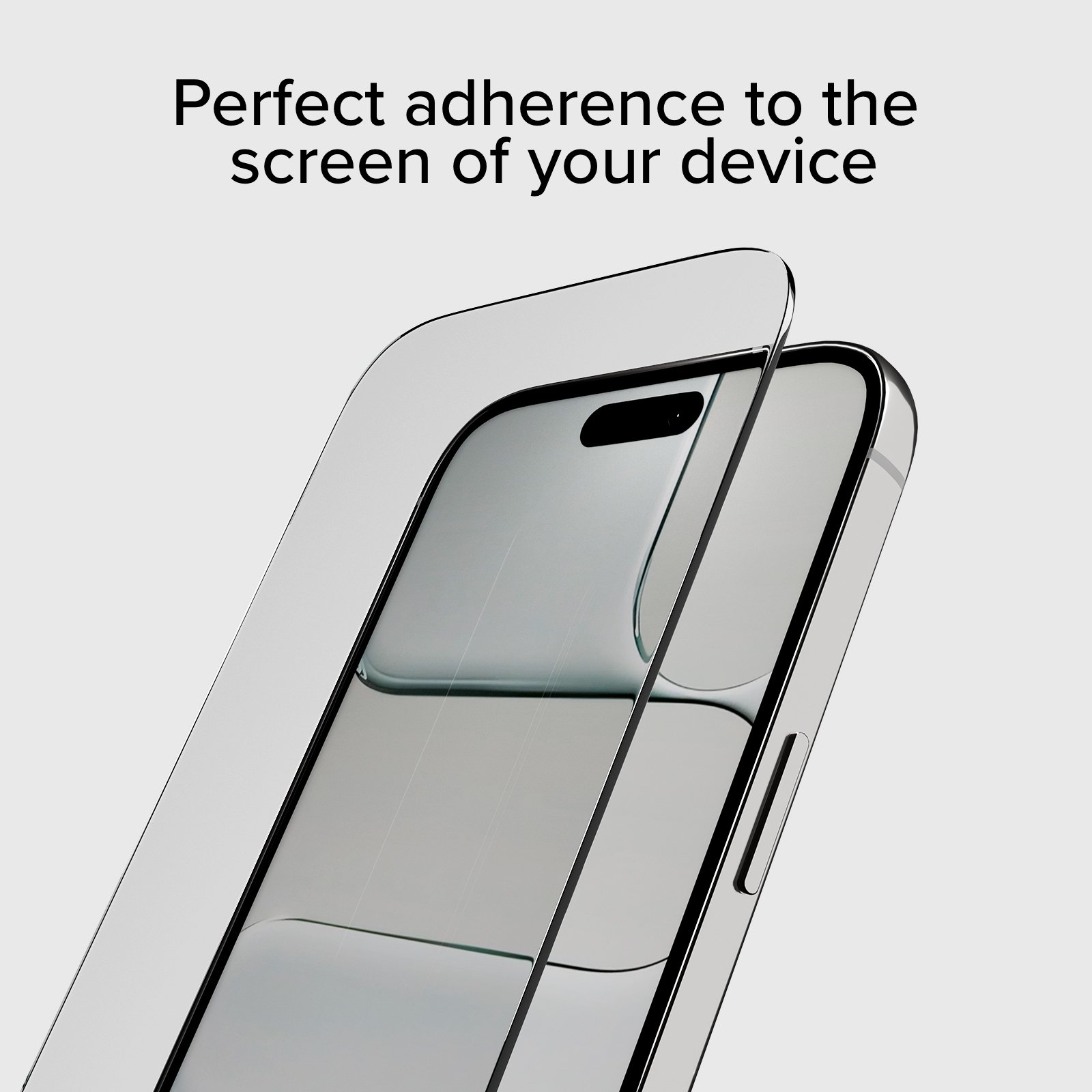 Perfect adherence to the screen of your device