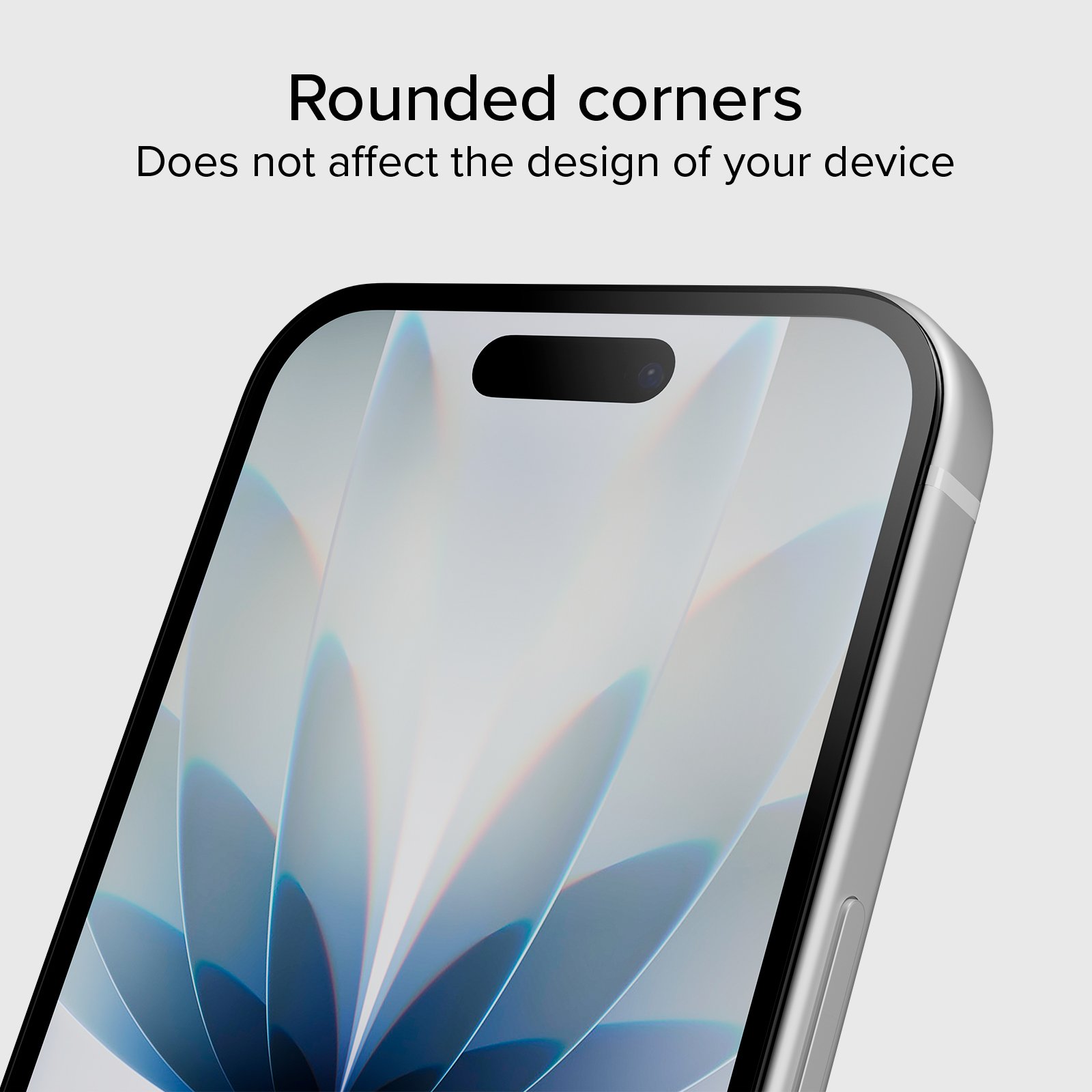 Rounded corners
Does not affect the design of your device