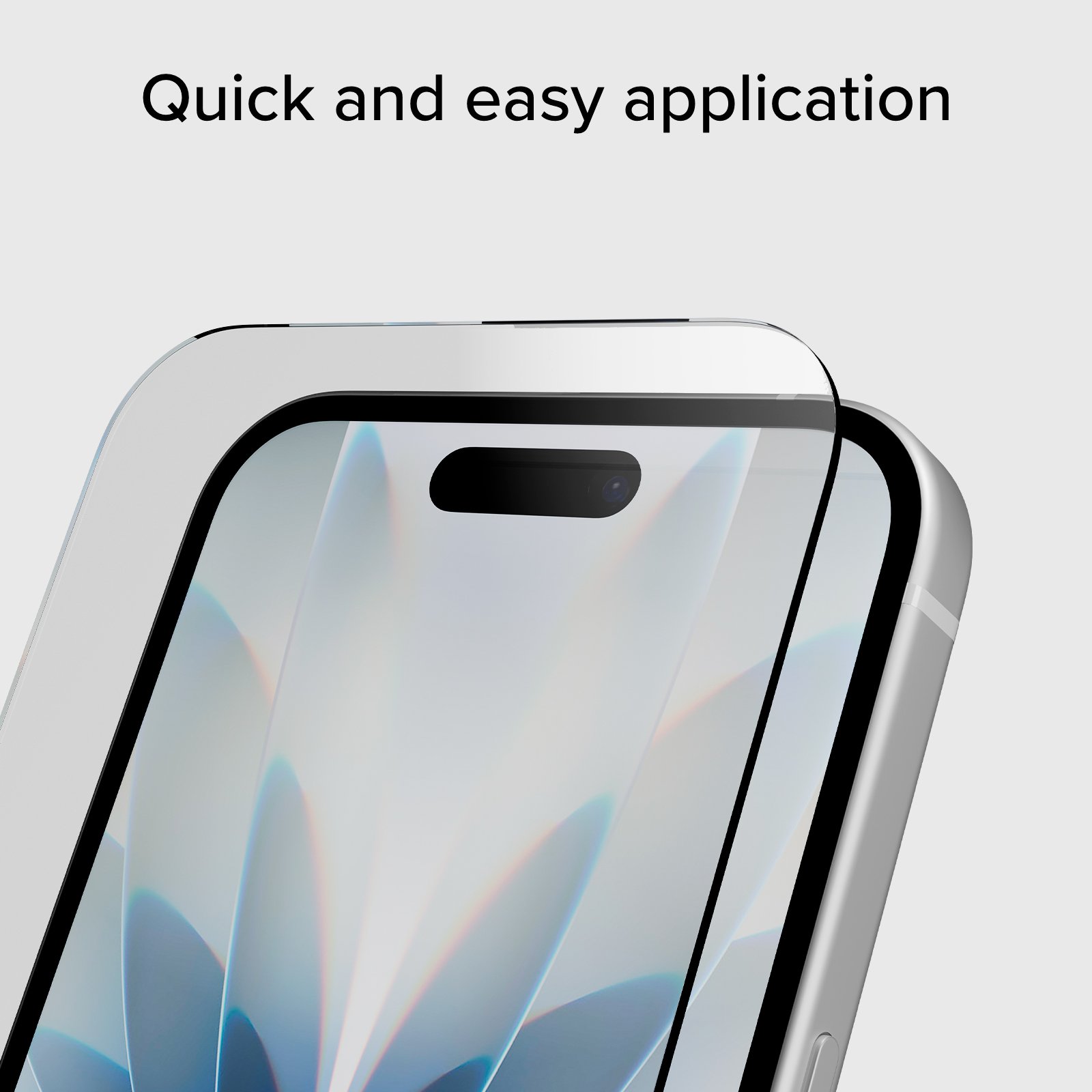 Quick and easy application