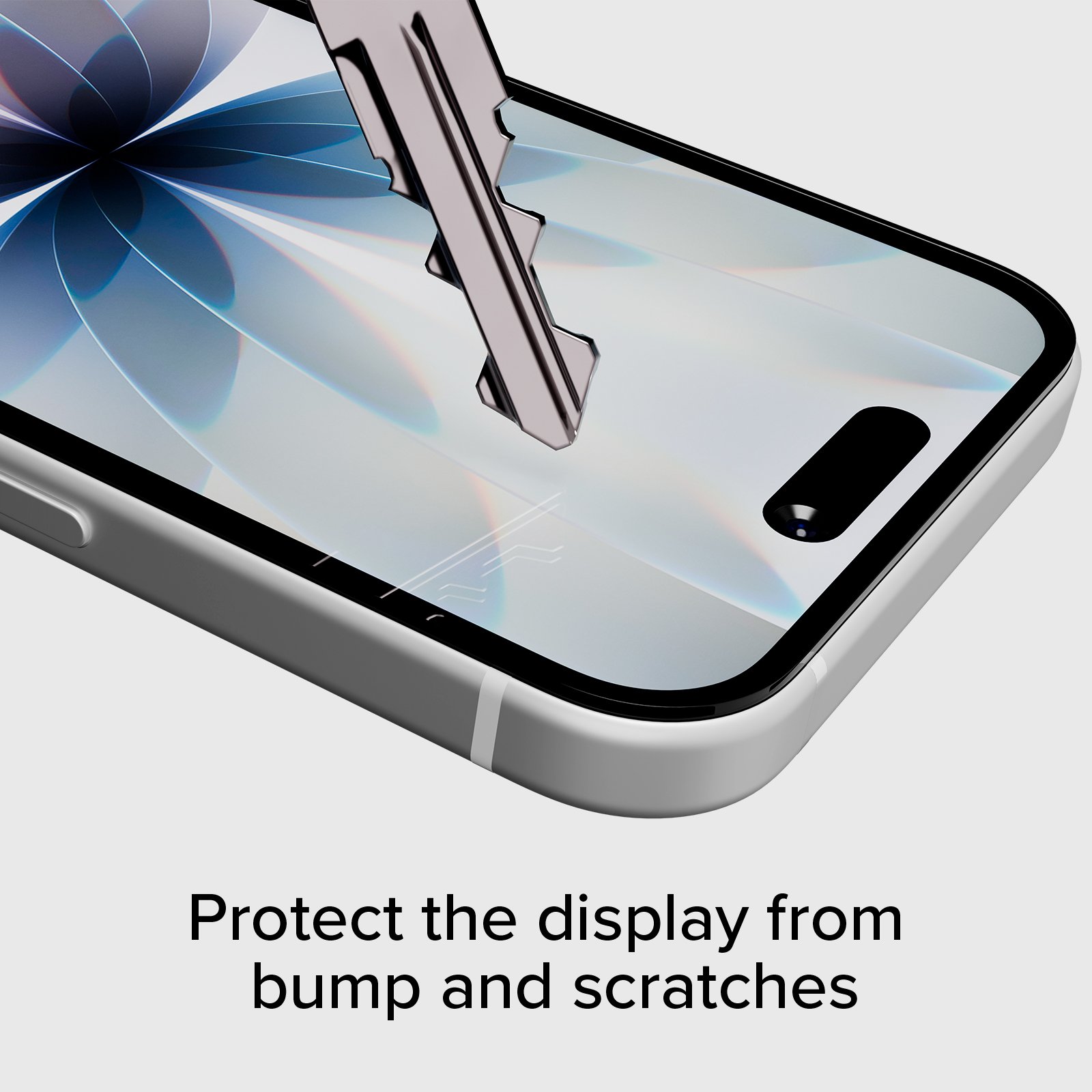 Protect the display from bump and scratches