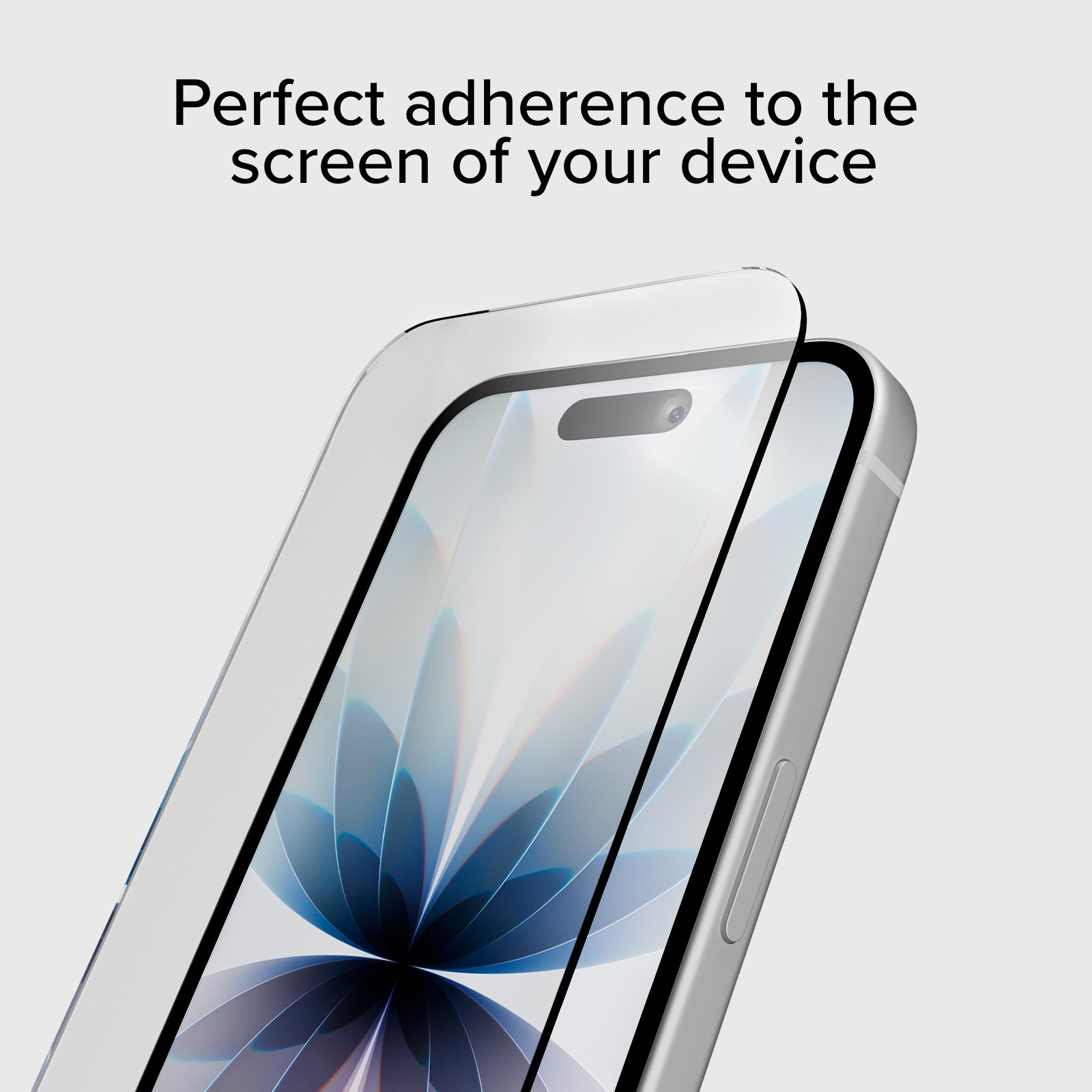 Perfect adherence to the screen of your device