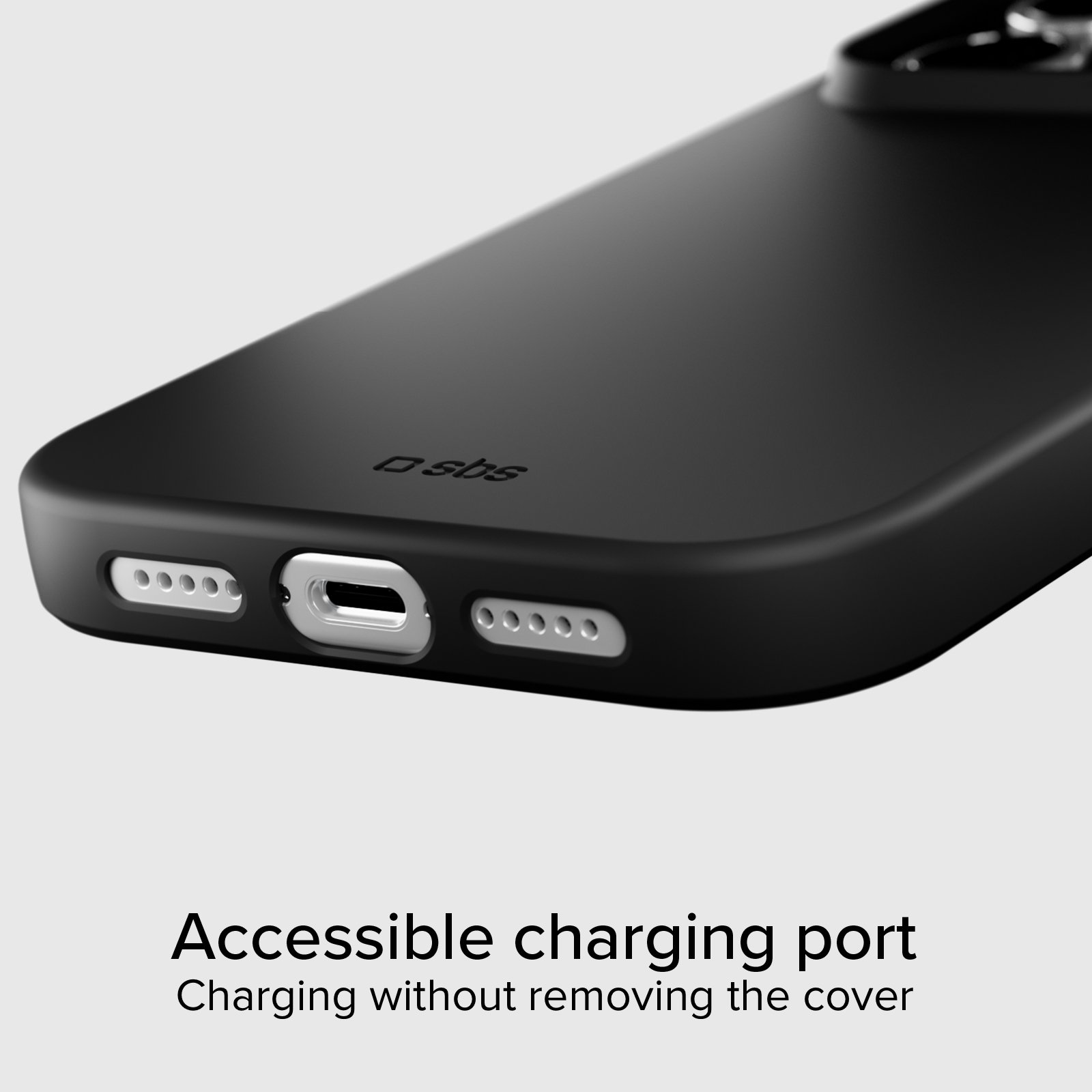 sbs

Accessible charging port
Charging without removing the cover