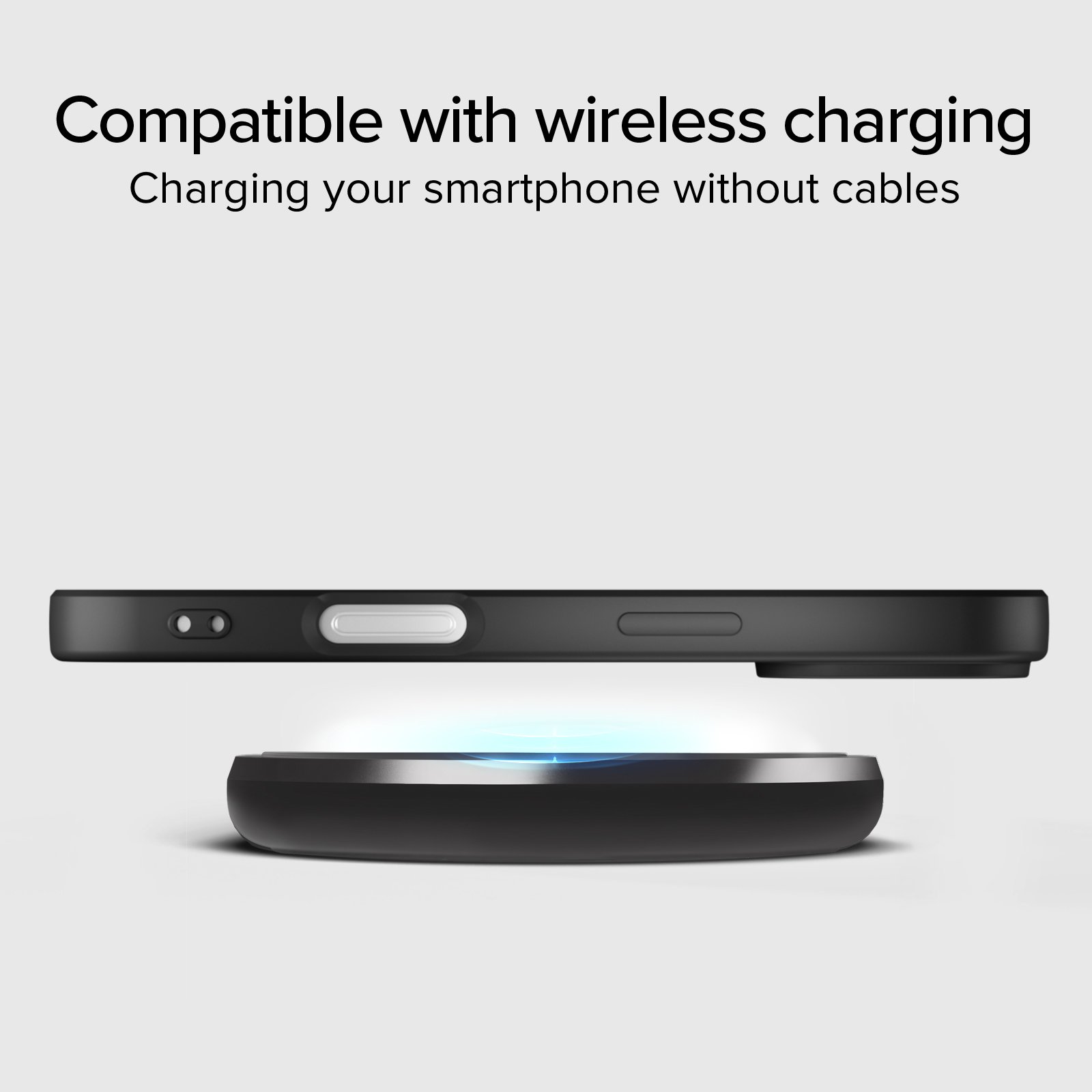 Compatible with wireless charging
Charging your smartphone without cables