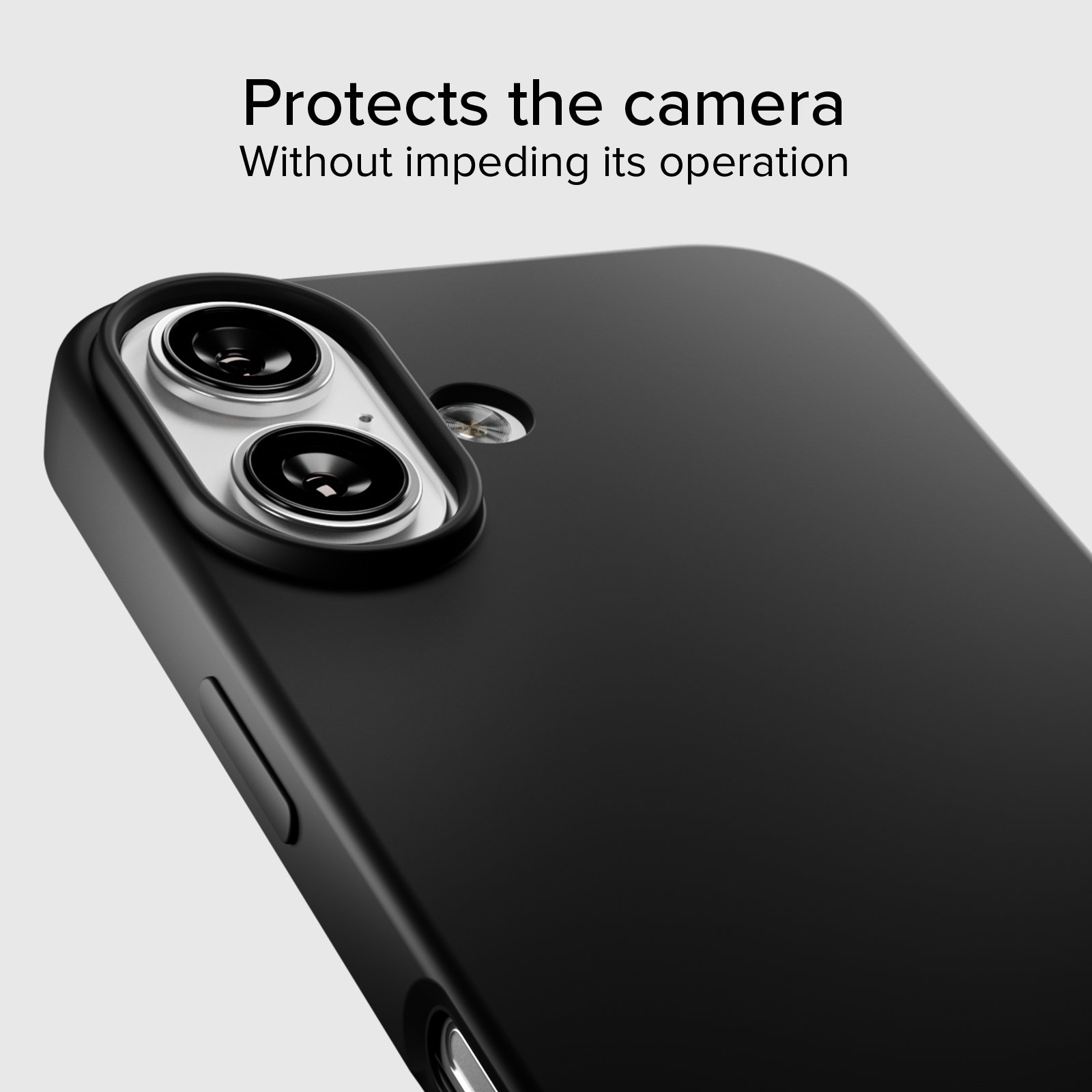 Protects the camera
Without impeding its operation