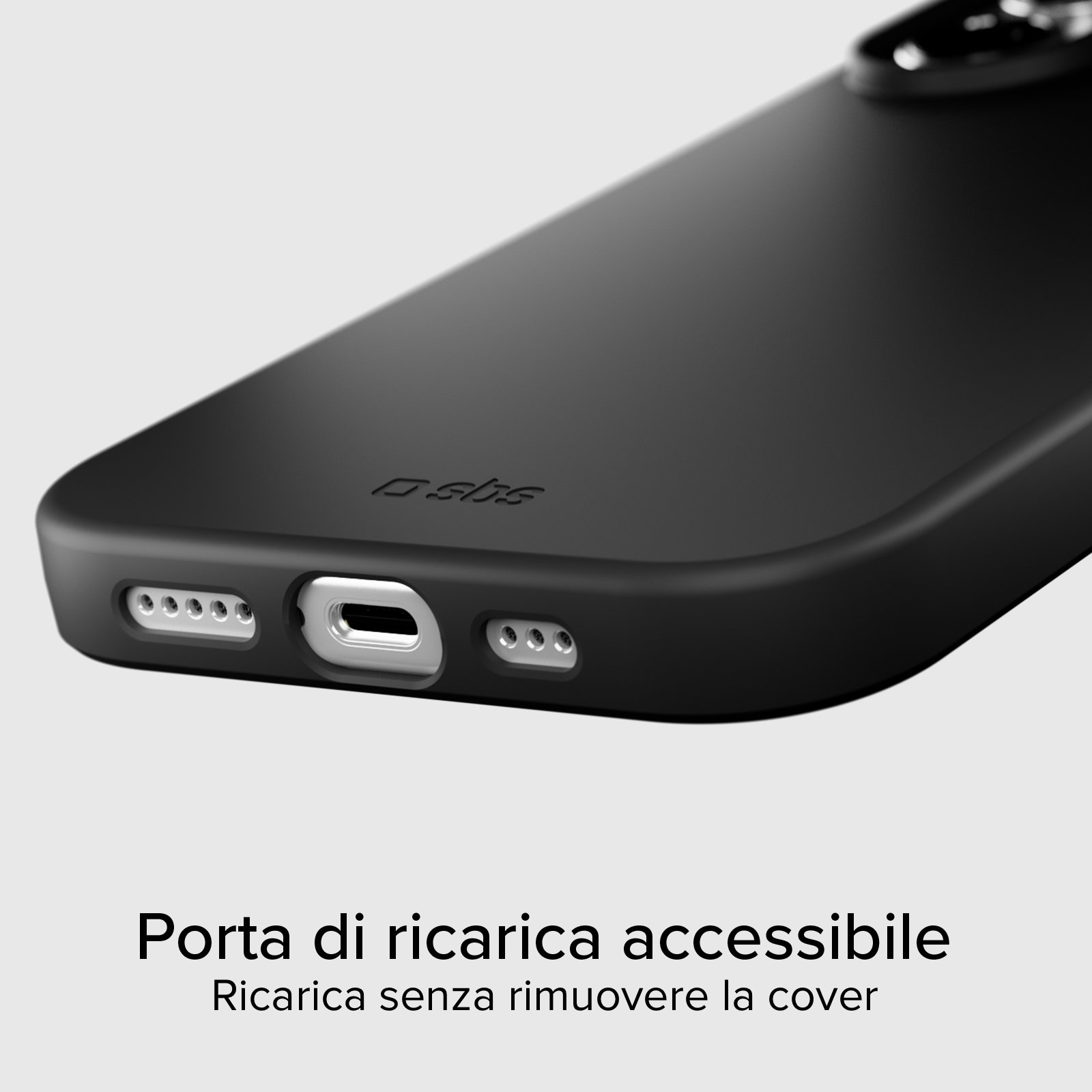 sbs

Porta di ricarica accessibile
Ricarica senza rimuovere la cover