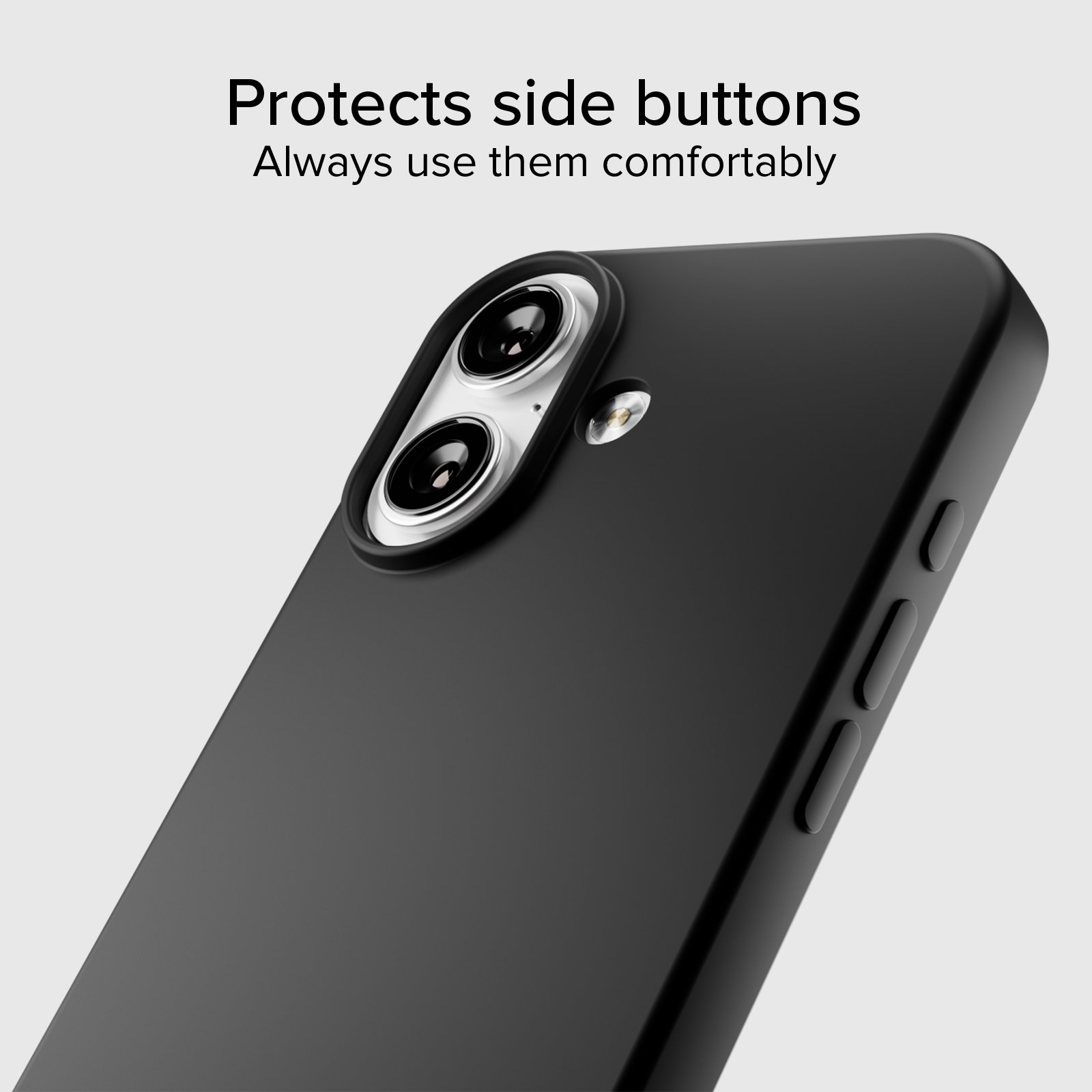 Protects side buttons
Always use them comfortably