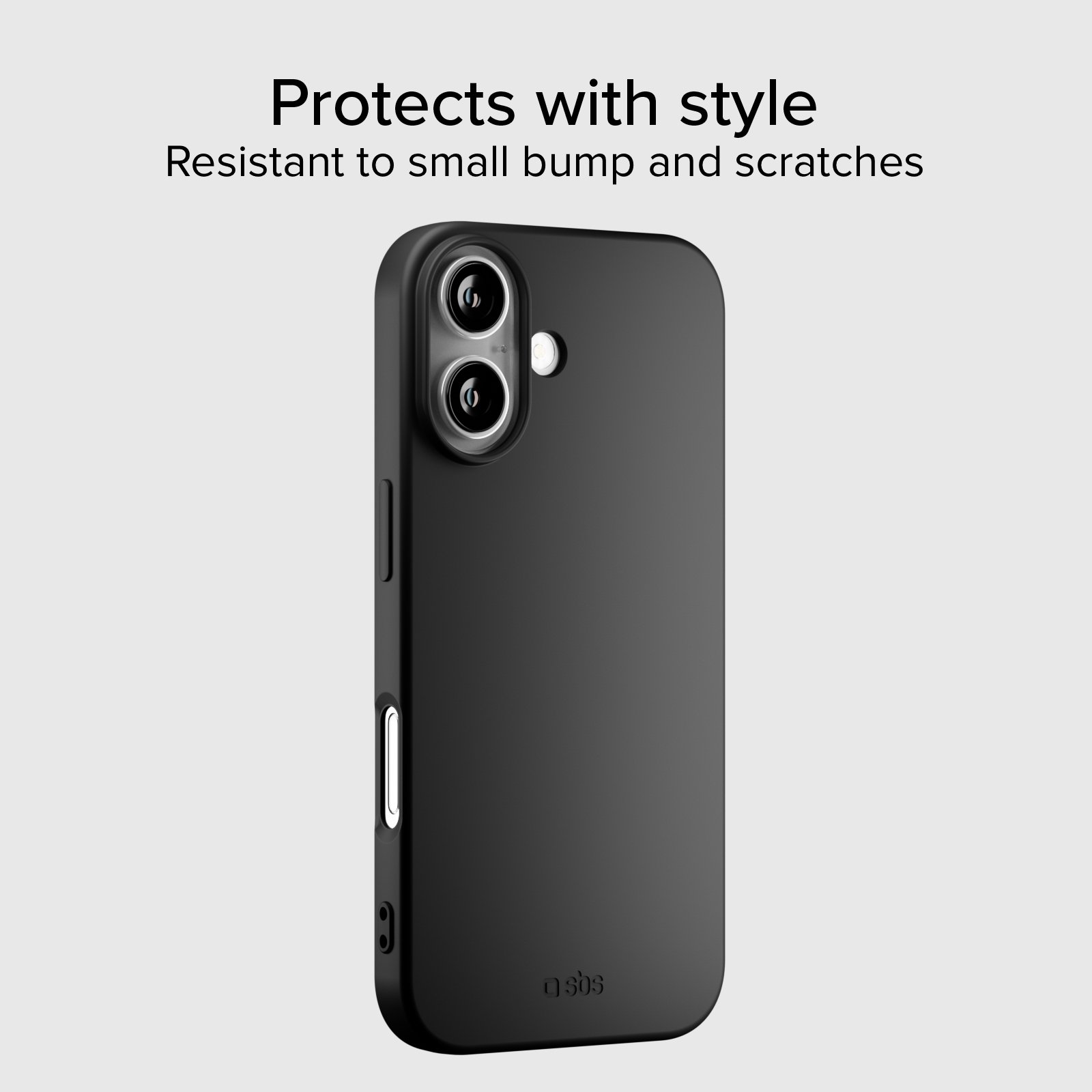 Protects with style
Resistant to small bump and scratches

sbs