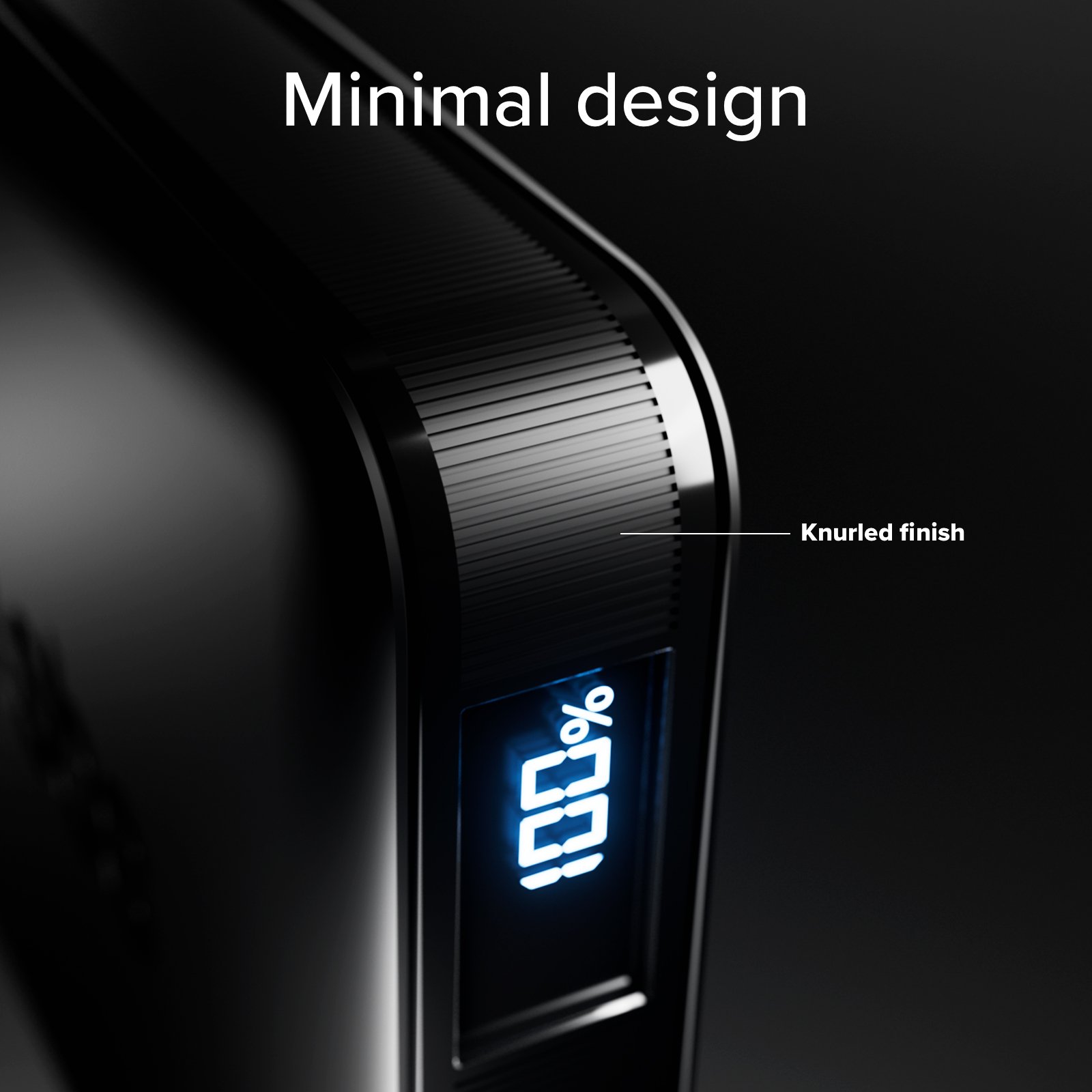 Minimal design

Knurled finish

100%