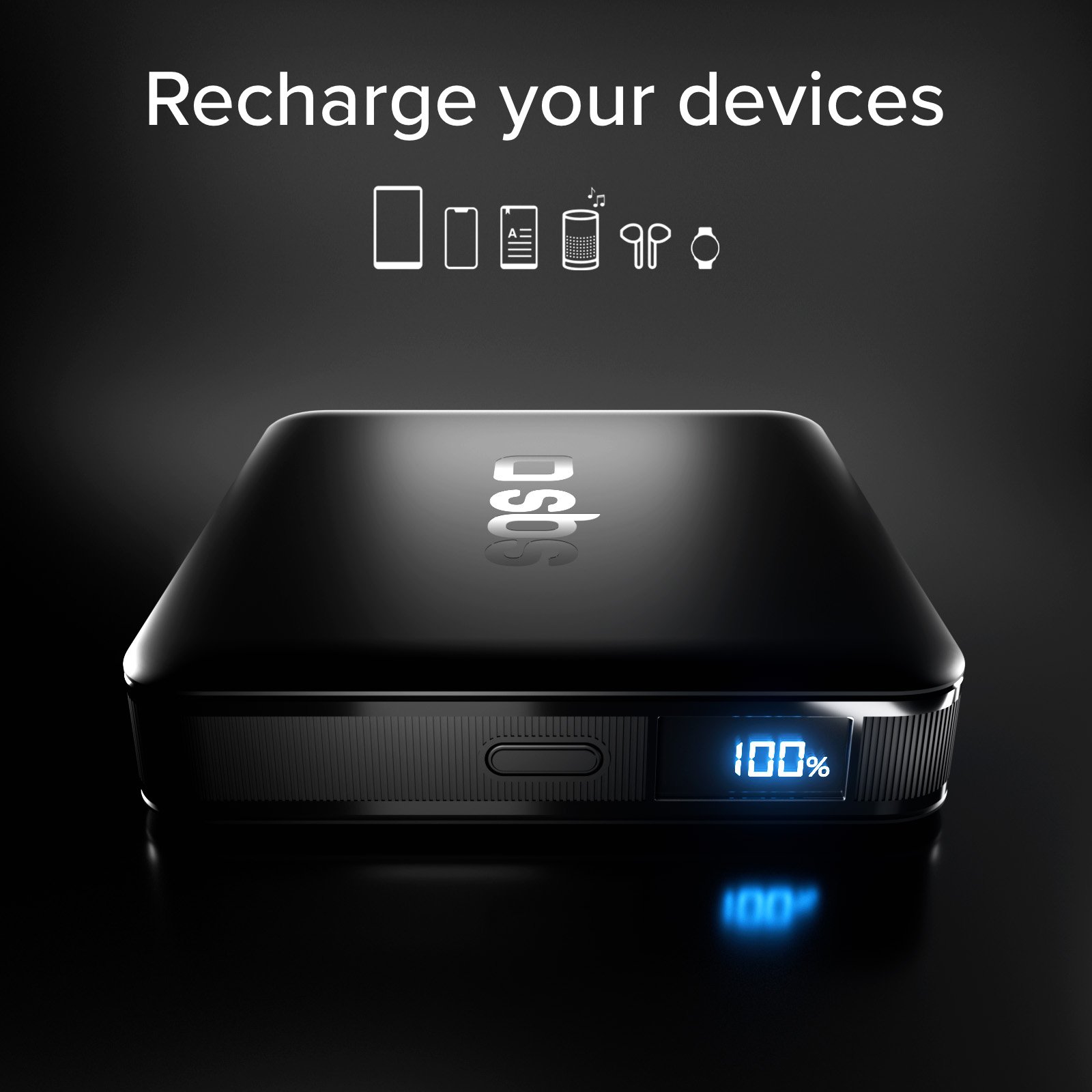 Recharge your devices

sbs

100%