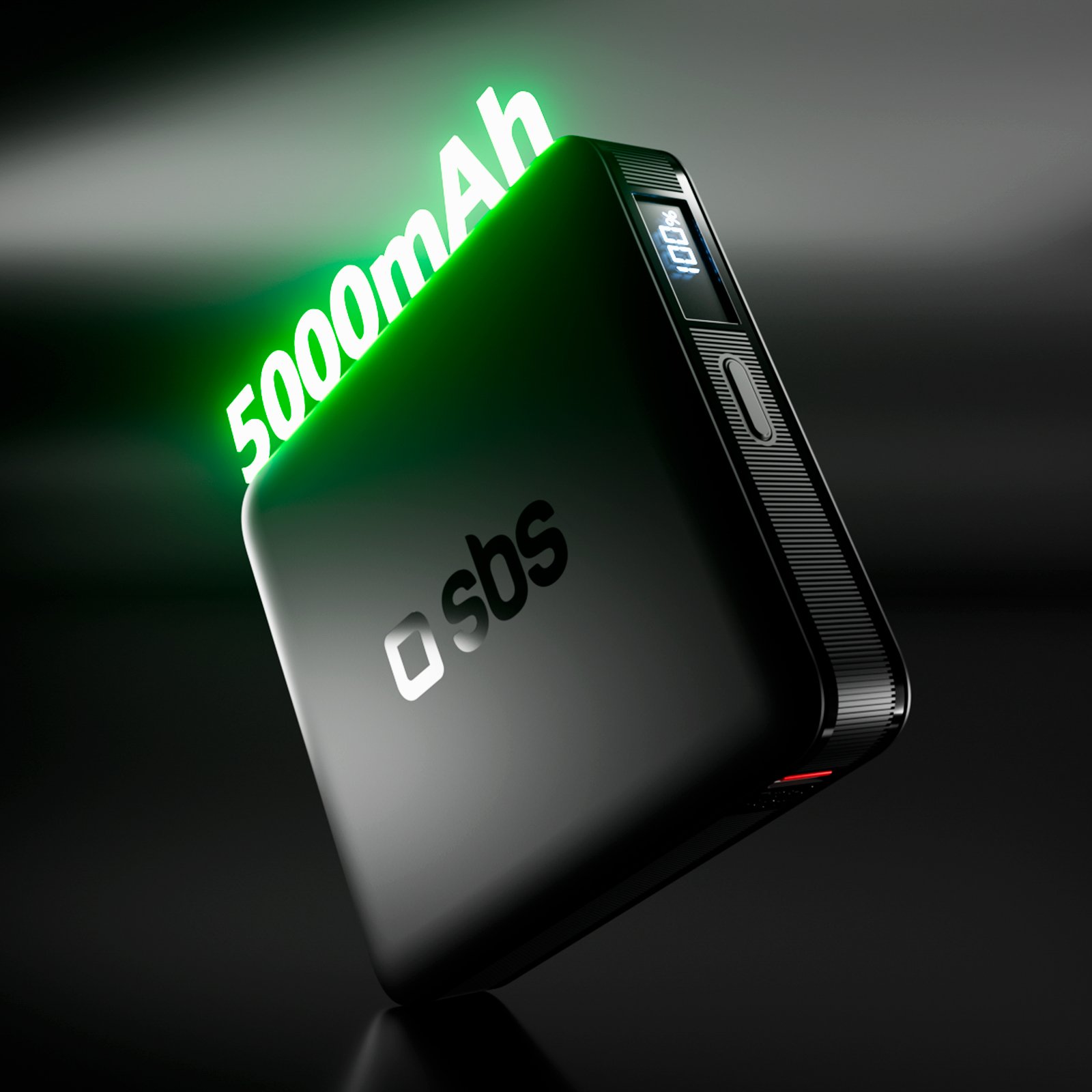 5000mAh

100%

sbs