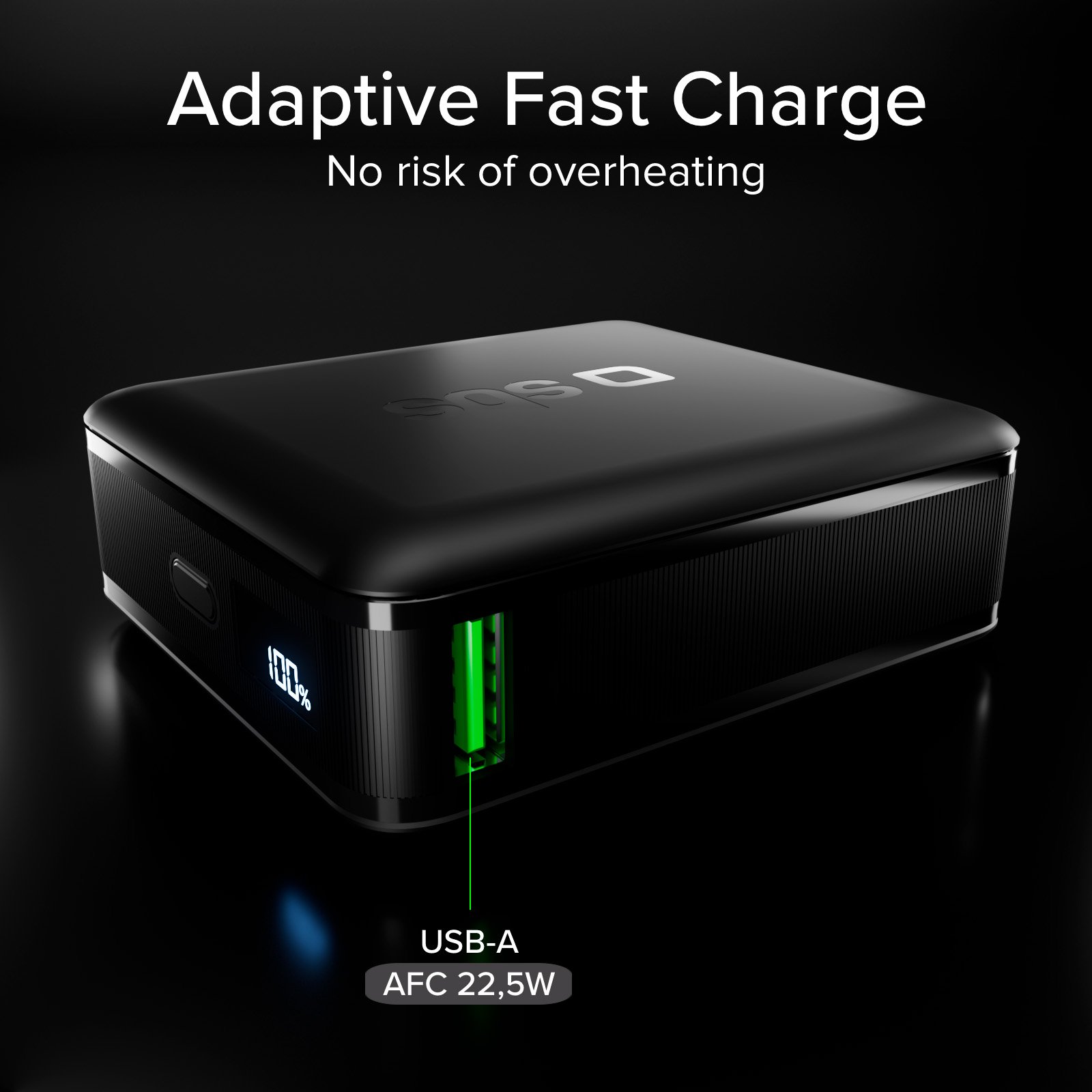 Adaptive Fast Charge
No risk of overheating

sbs

100%

USB-A
AFC 22,5W