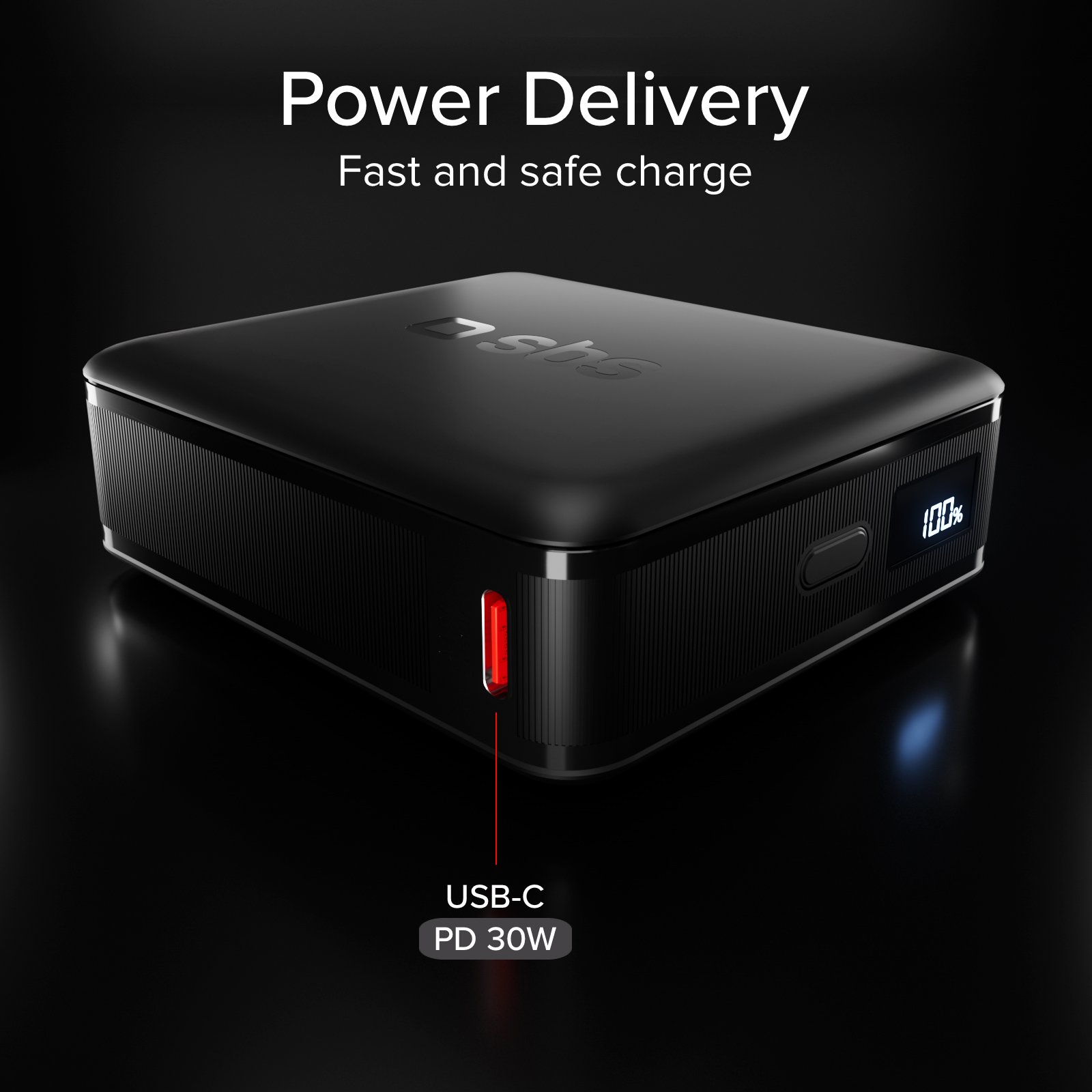 Power Delivery
Fast and safe charge

sbs

100%

USB-C
PD 30W