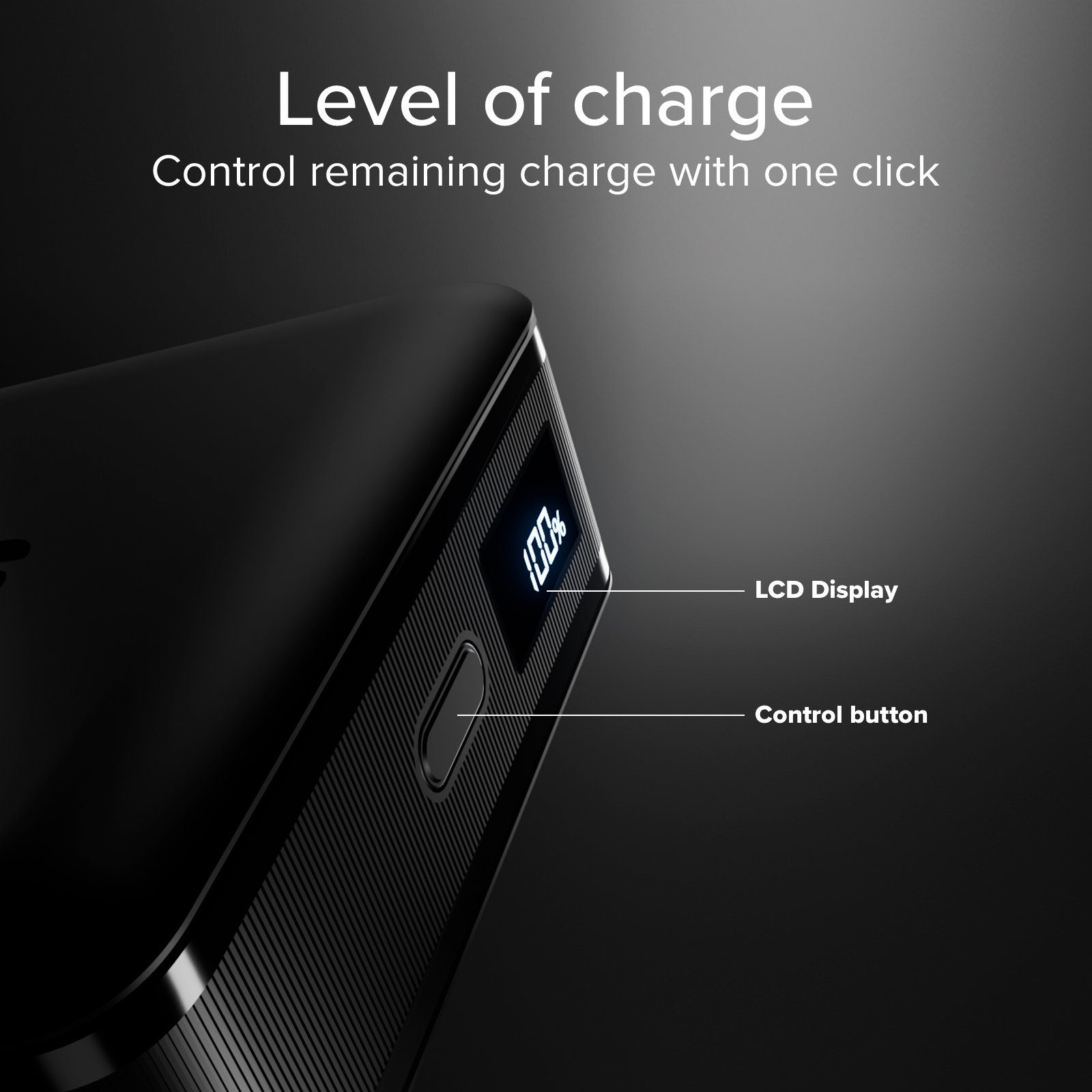 Level of charge
Control remaining charge with one click

100%

LCD Display

Control button