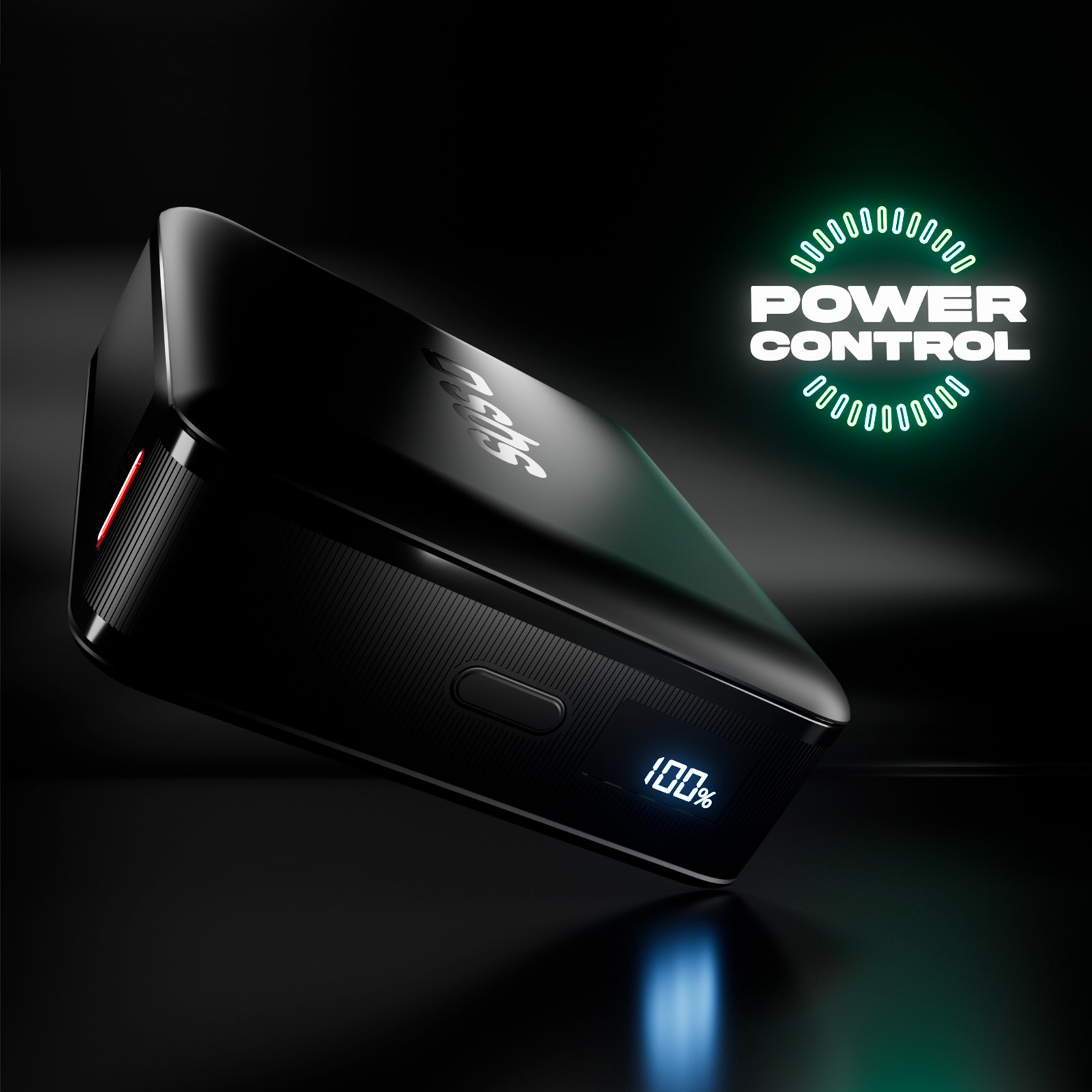 POWER CONTROL

sbs

100%