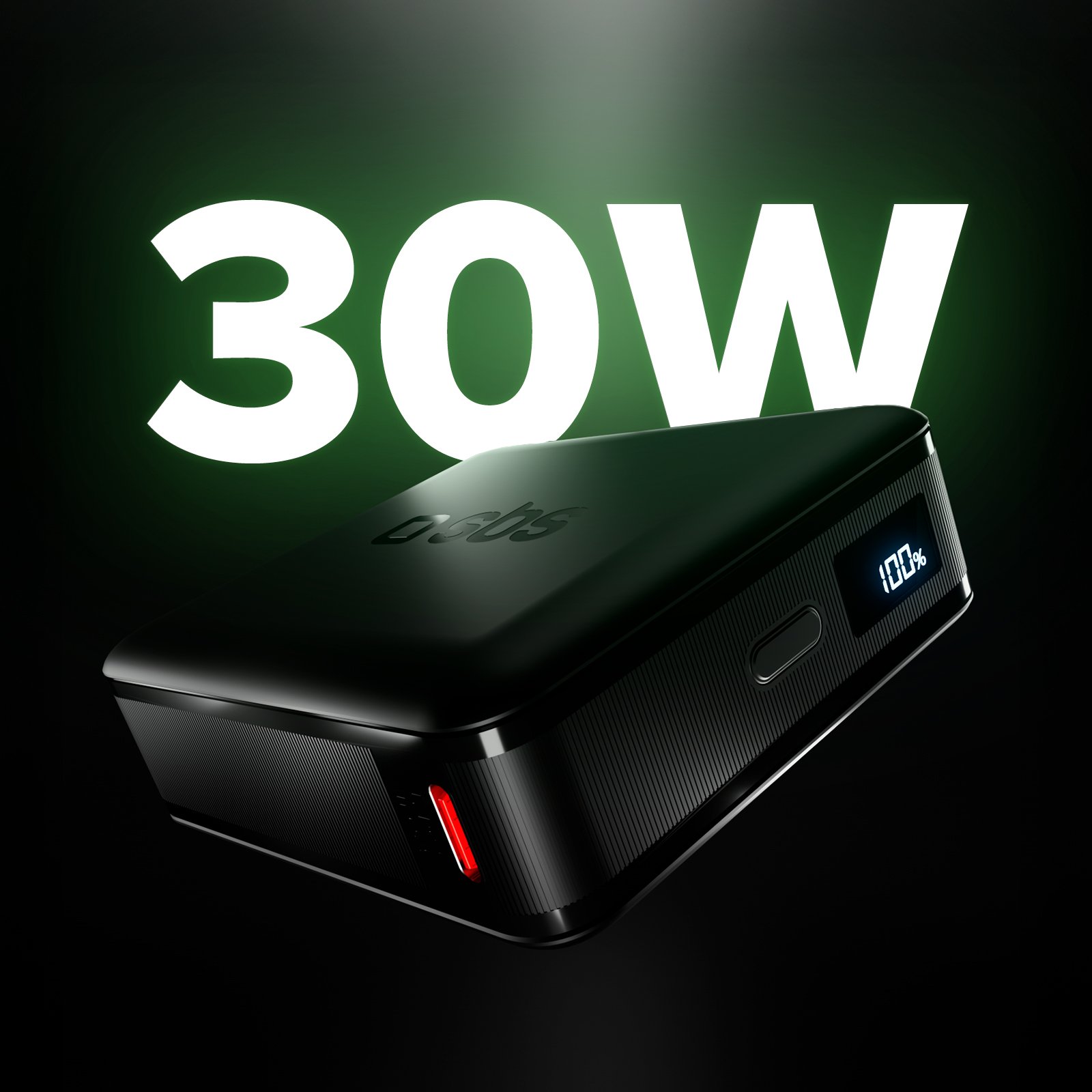 30W

sbs

100%