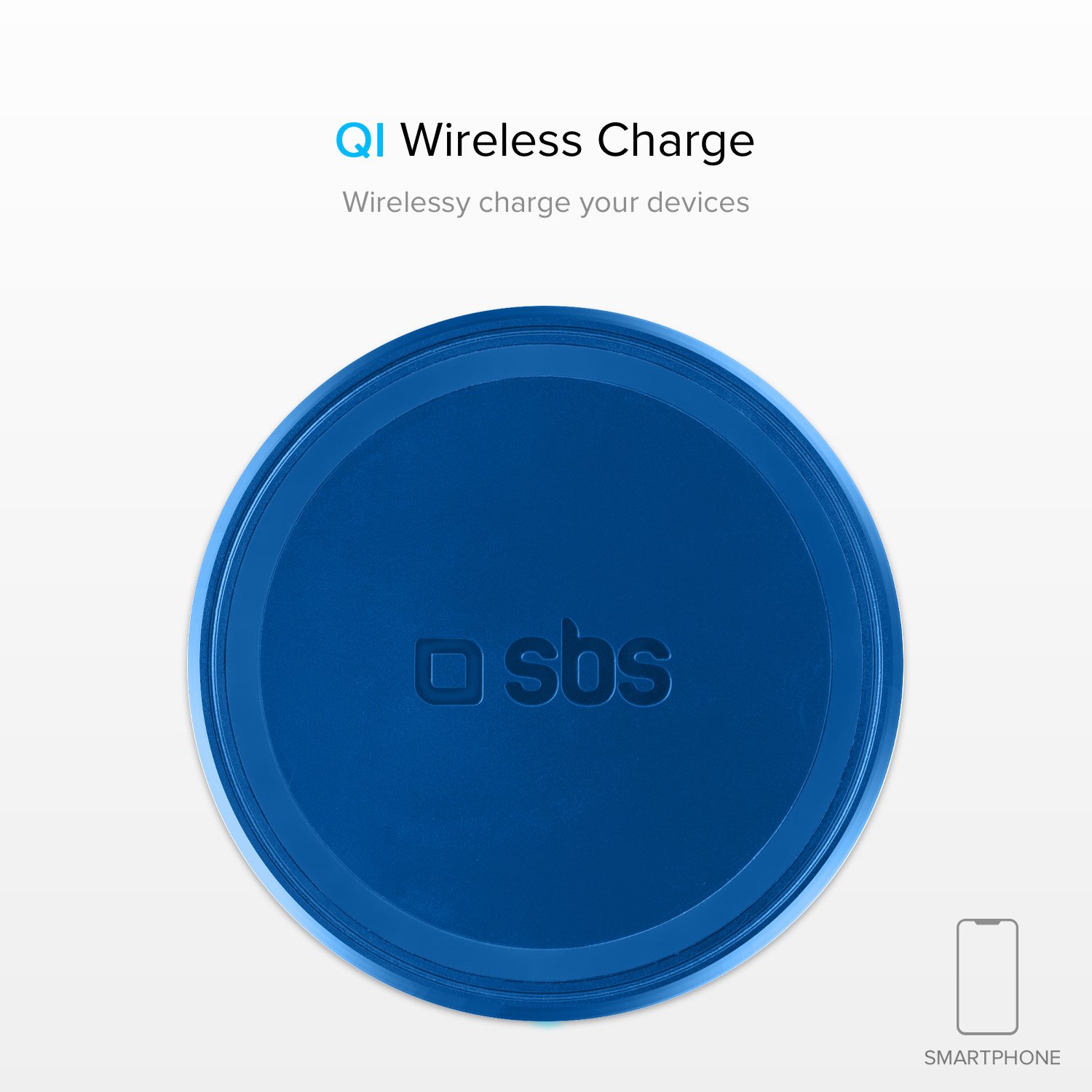 QI Wireless Charge

Wirelessy charge your devices

sbs

SMARTPHONE