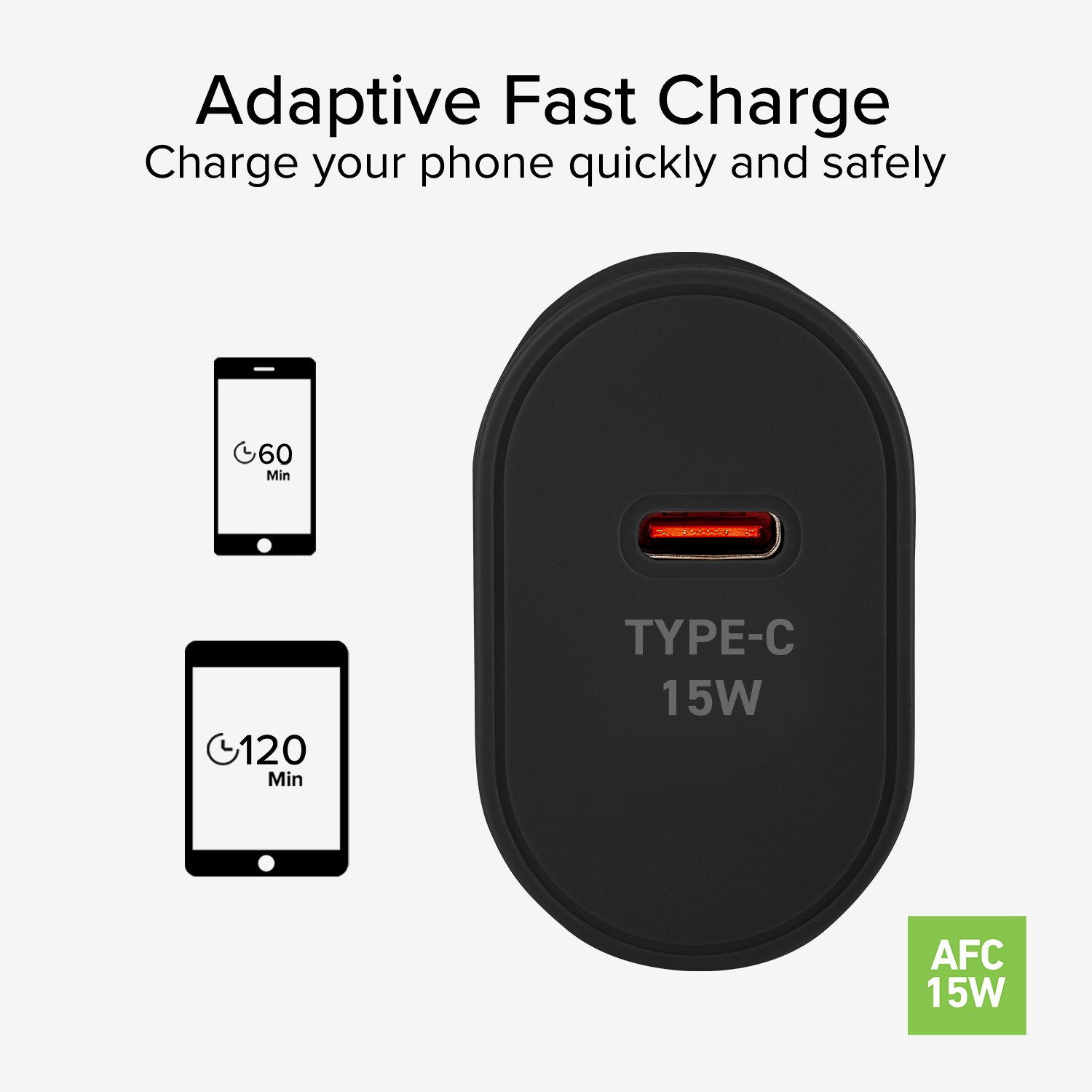 Adaptive Fast Charge
Charge your phone quickly and safely

60
Min

120
Min

TYPE-C
15W

AFC
15W