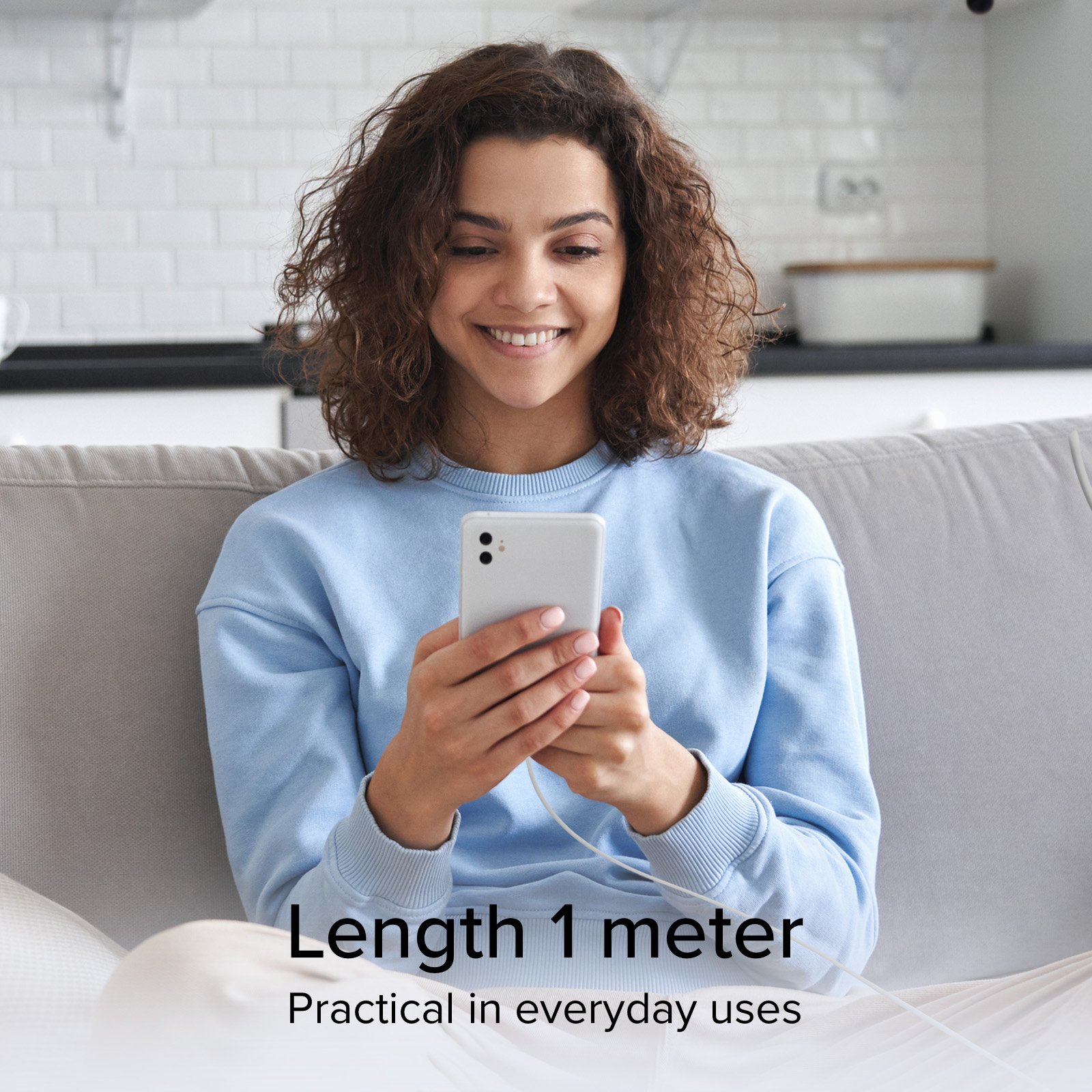 Length 1 meter
Practical in everyday uses