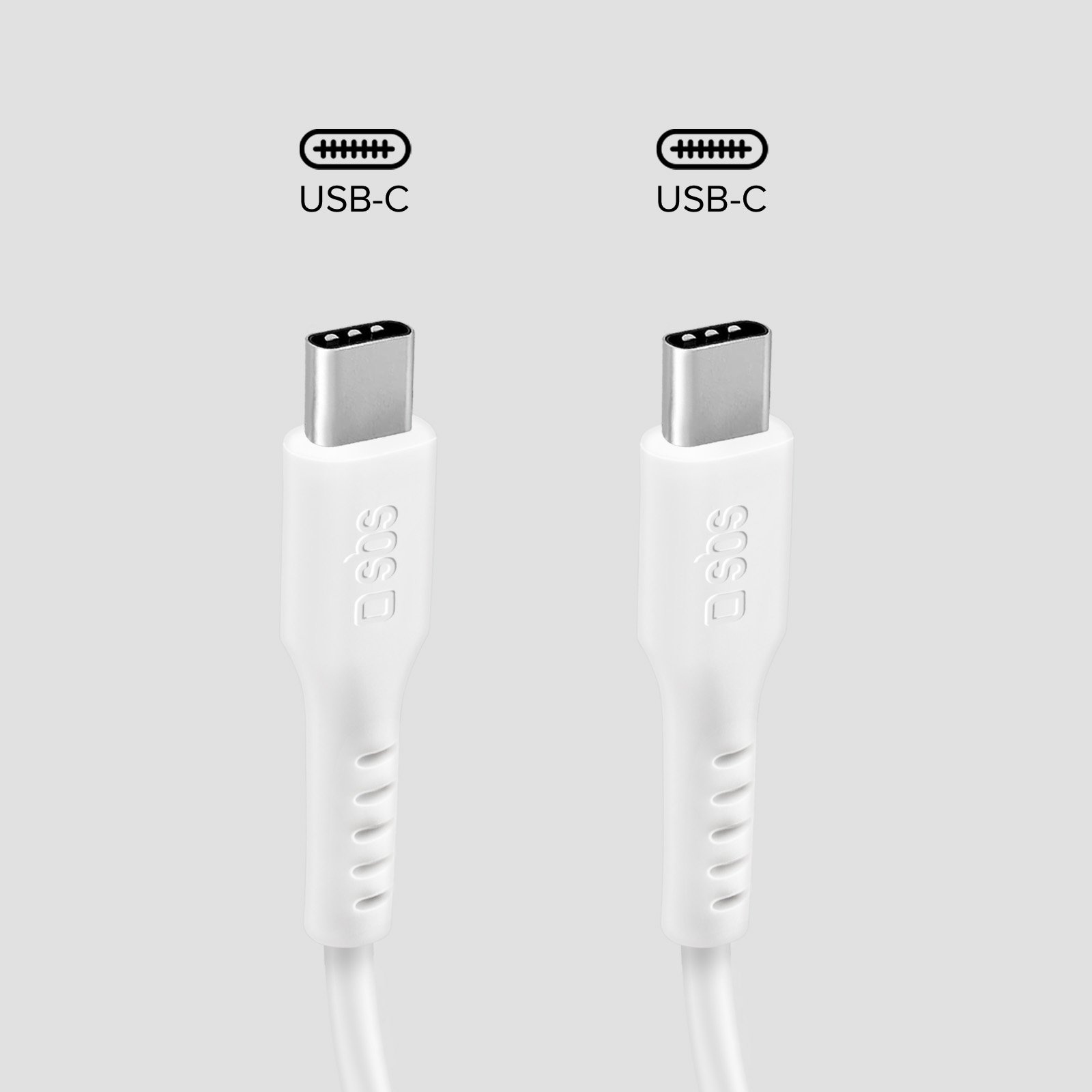 USB-C

USB-C

sbs

sbs